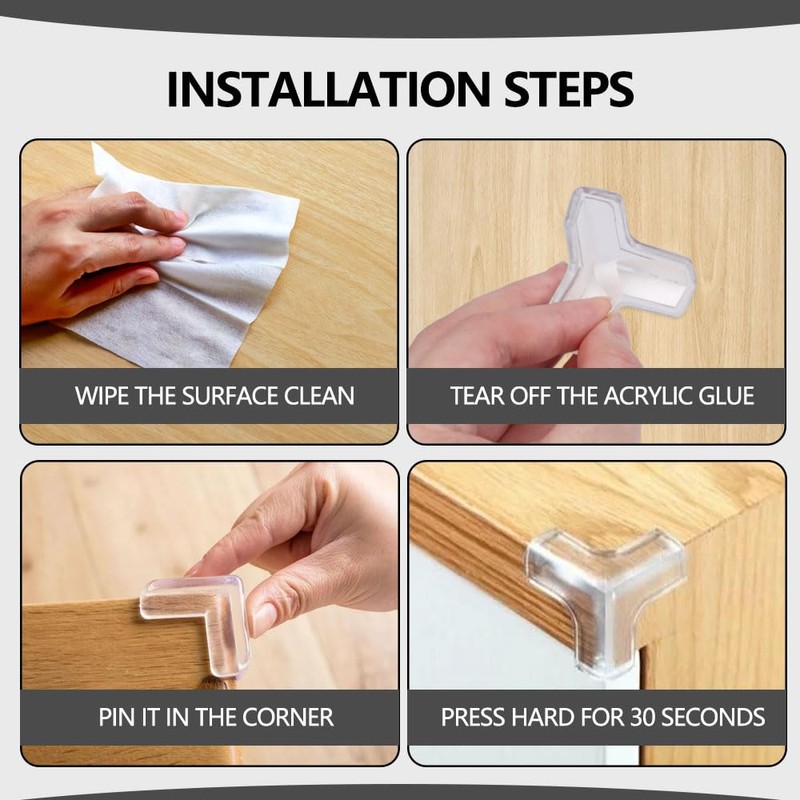 INSTALLATION STEPS

WIPE THE SURFACE CLEAN

TEAR OFF THE ACRYLIC GLUE

PIN IT IN THE CORNER

PRESS HARD FOR 30 SECONDS