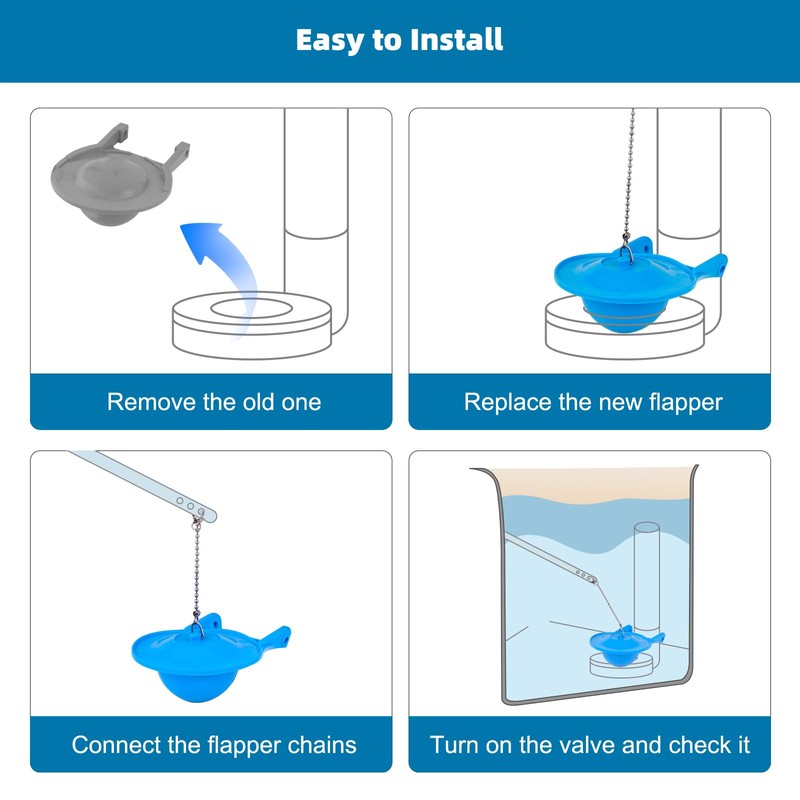 Easy to Install

Remove the old one

Replace the new flapper

Connect the flapper chains

Turn on the valve and check it