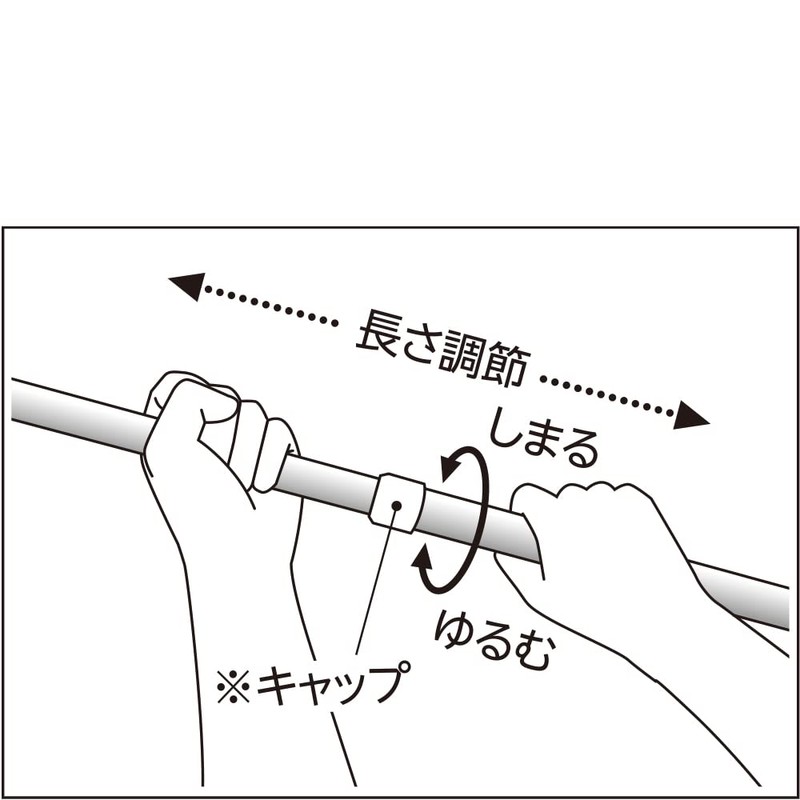 長さ調節

しまる

ゆるむ

※キャップ