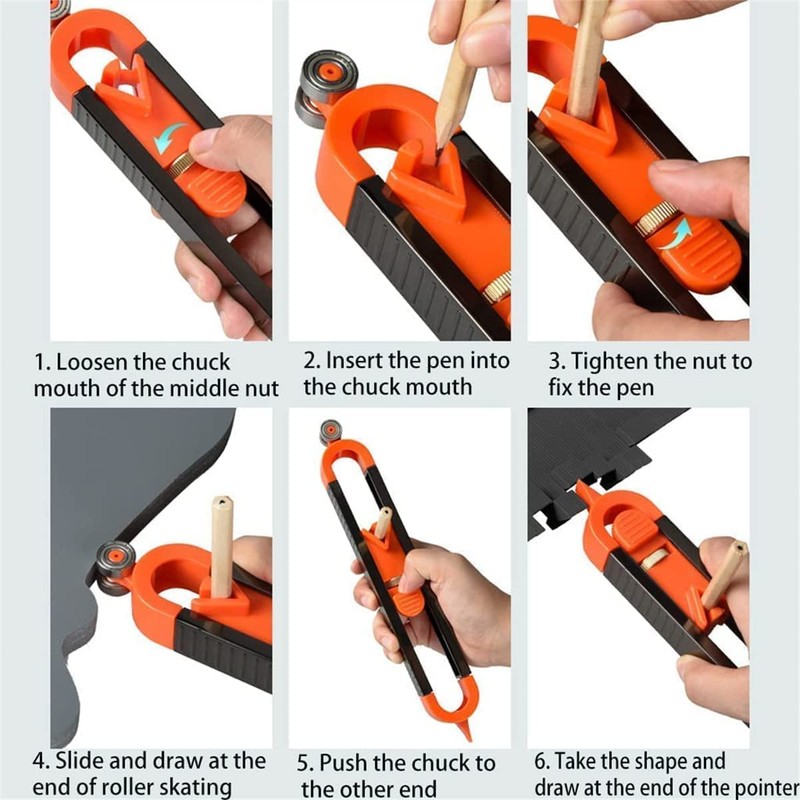 1. Loosen the chuck mouth of the middle nut

2. Insert the pen into the chuck mouth

3. Tighten the nut to fix the pen

4. Slide and draw at the end of roller skating

5. Push the chuck to the other end

6. Take the shape and draw at the end of the pointer