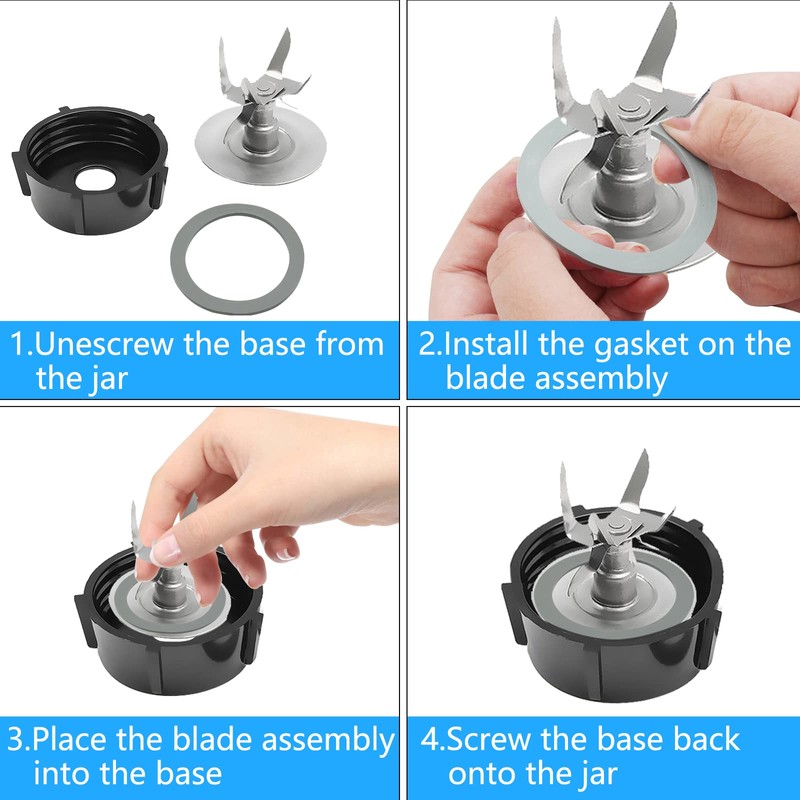 1.Unescrew the base from the jar

2.Install the gasket on the blade assembly

3.Place the blade assembly into the base

4.Screw the base back onto the jar