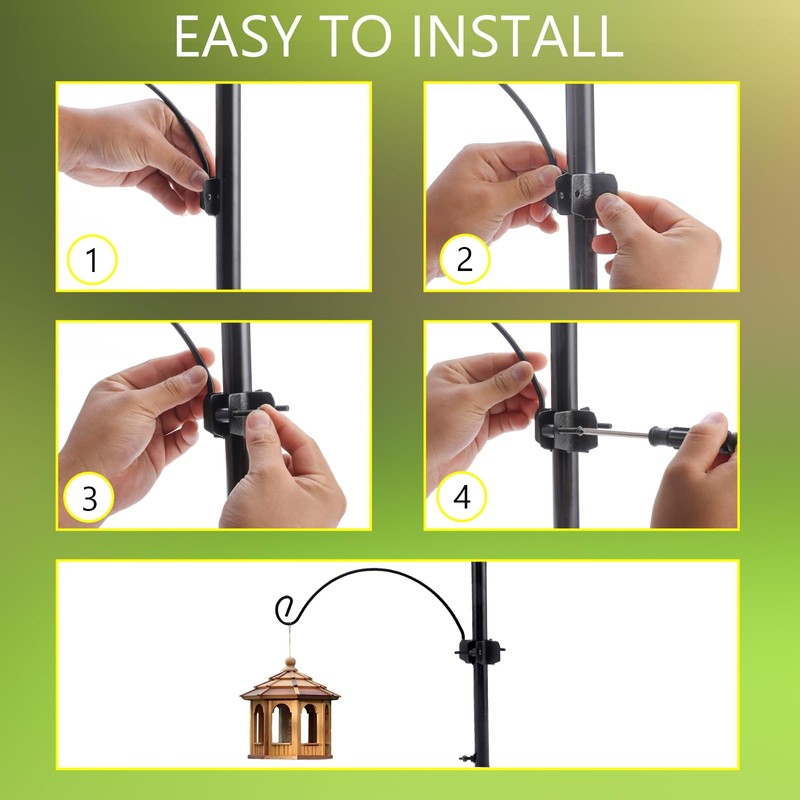 EASY TO INSTALL

1

2

3

4