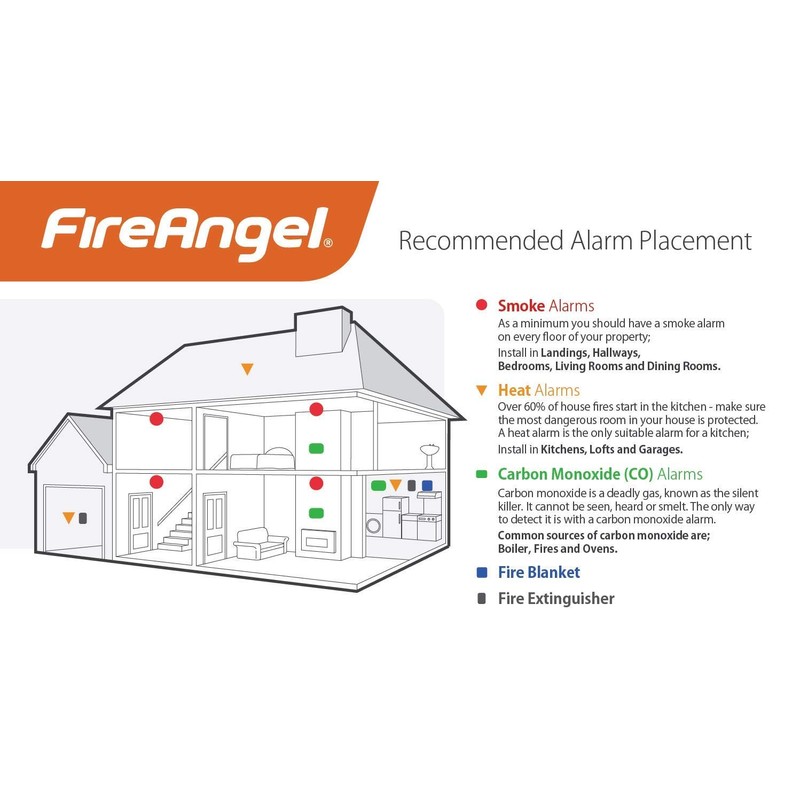 FireAngel®

Recommended Alarm Placement

Smoke Alarms
As a minimum you should have a smoke alarm on every floor of your property;
Install in Landings, Hallways, Bedrooms, Living Rooms and Dining Rooms.

Heat Alarms
Over 60% of house fires start in the kitchen - make sure the most dangerous room in your house is protected. A heat alarm is the only suitable alarm for a kitchen;
Install in Kitchens, Lofts and Garages.

Carbon Monoxide (CO) Alarms
Carbon monoxide is a deadly gas, known as the silent killer. It cannot be seen, heard or smelt. The only way to detect it is with a carbon monoxide alarm.
Common sources of carbon monoxide are; Boiler, Fires and Ovens.

Fire Blanket

Fire Extinguisher