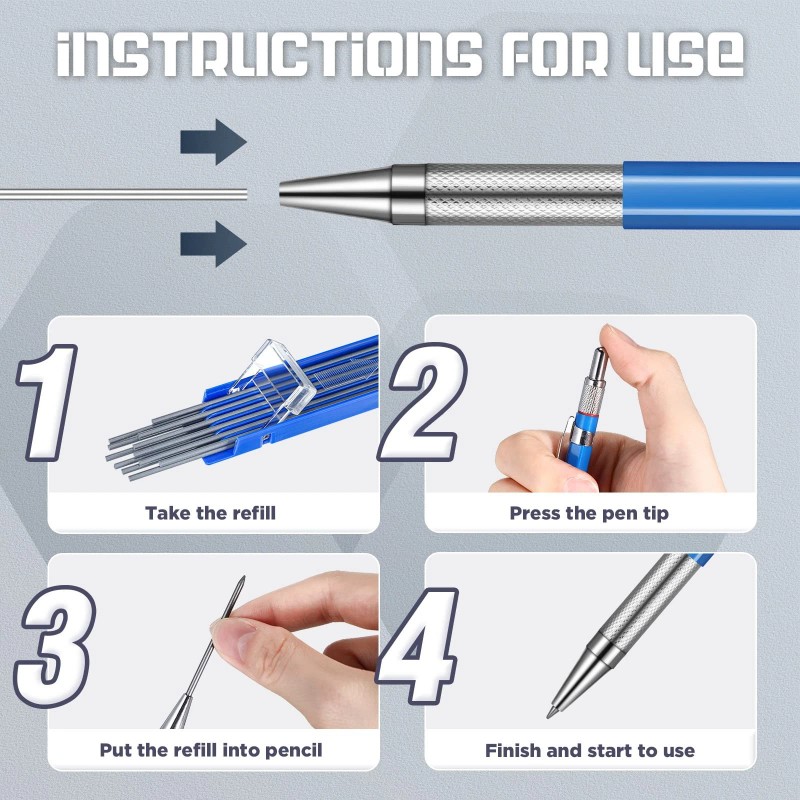 INSTRUCTIONS FOR USE

1
Take the refill

2
Press the pen tip

3
Put the refill into pencil

4
Finish and start to use