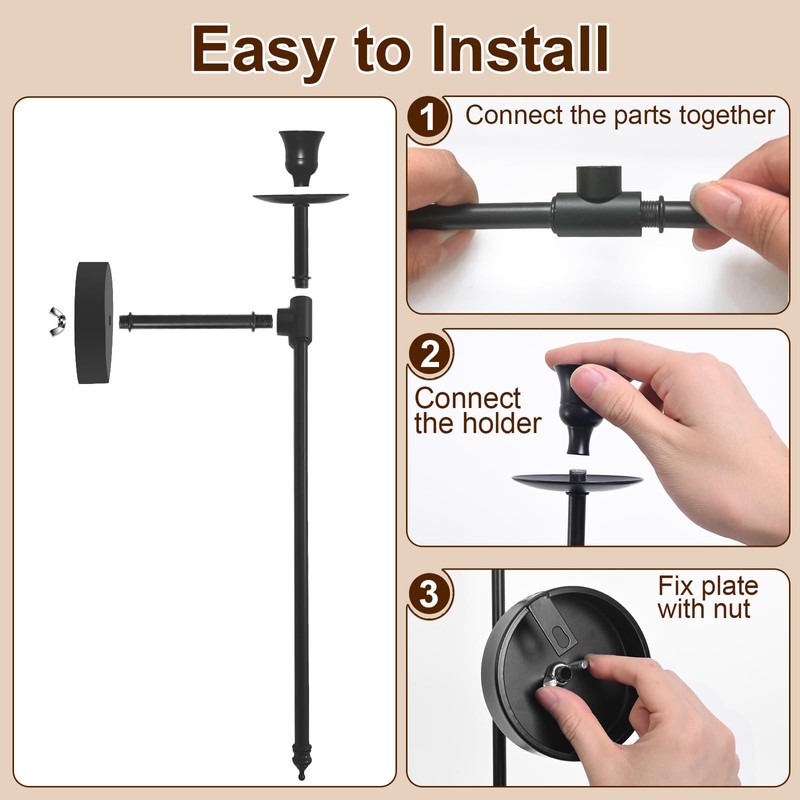 Easy to Install

1 Connect the parts together

2 Connect the holder

3 Fix plate with nut