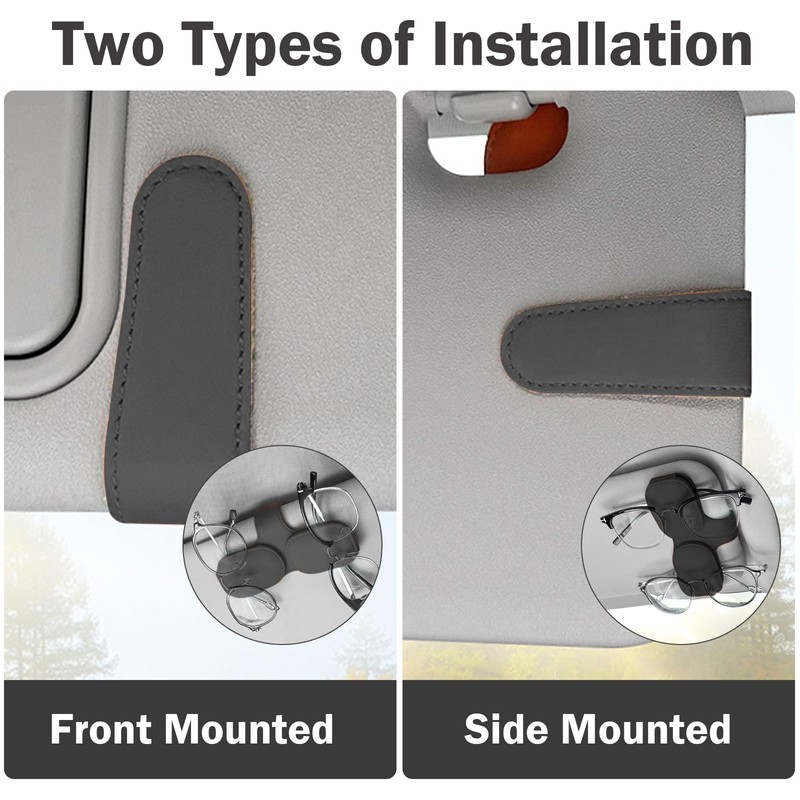 Two Types of Installation

Front Mounted

Side Mounted