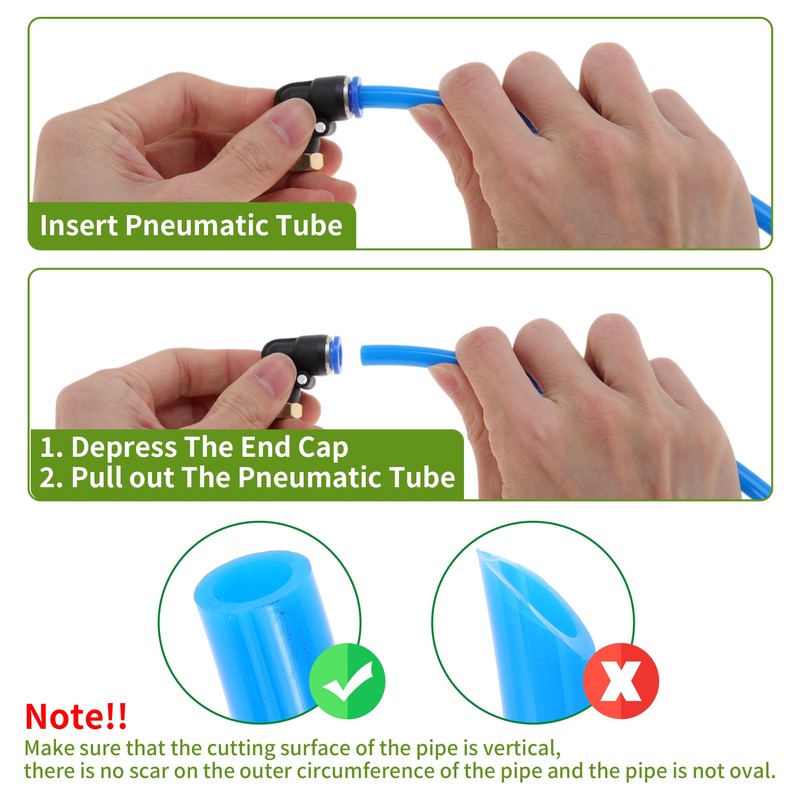 Insert Pneumatic Tube

1. Depress The End Cap
2. Pull out The Pneumatic Tube

Note!!
Make sure that the cutting surface of the pipe is vertical, there is no scar on the outer circumference of the pipe and the pipe is not oval.