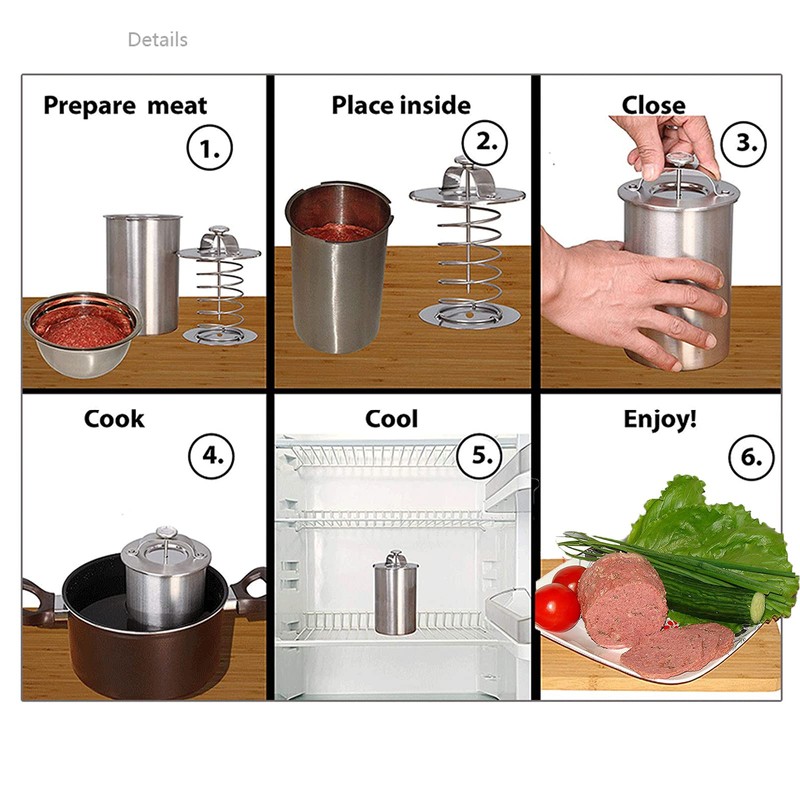 Details

Prepare meat
1.

Place inside
2.

Close
3.

Cook
4.

Cool
5.

Enjoy!
6.