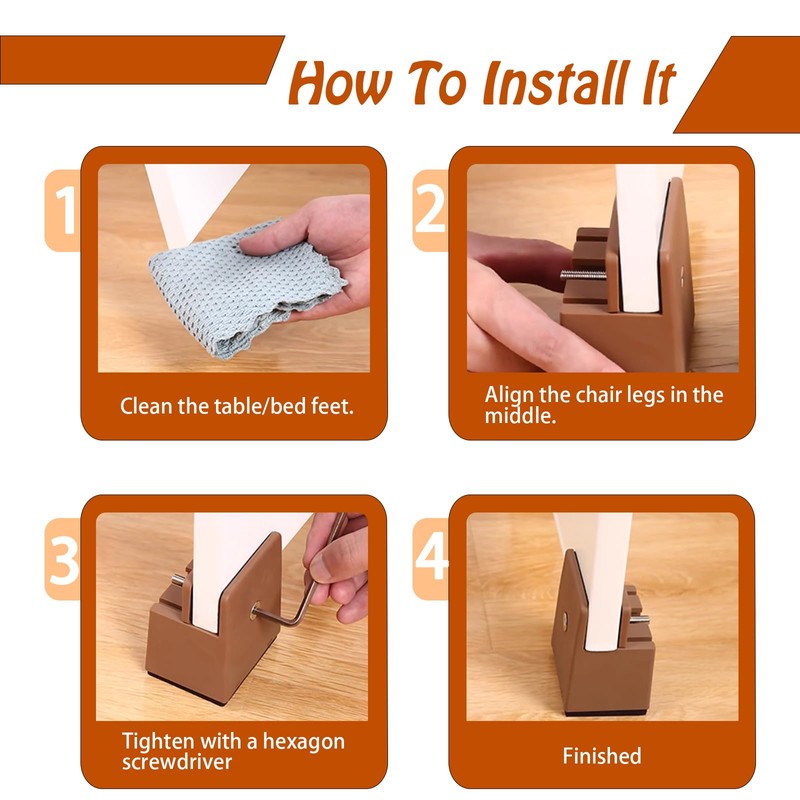 How To Install It

1

Clean the table/bed feet.

2

Align the chair legs in the middle.

3

Tighten with a hexagon screwdriver

4

Finished