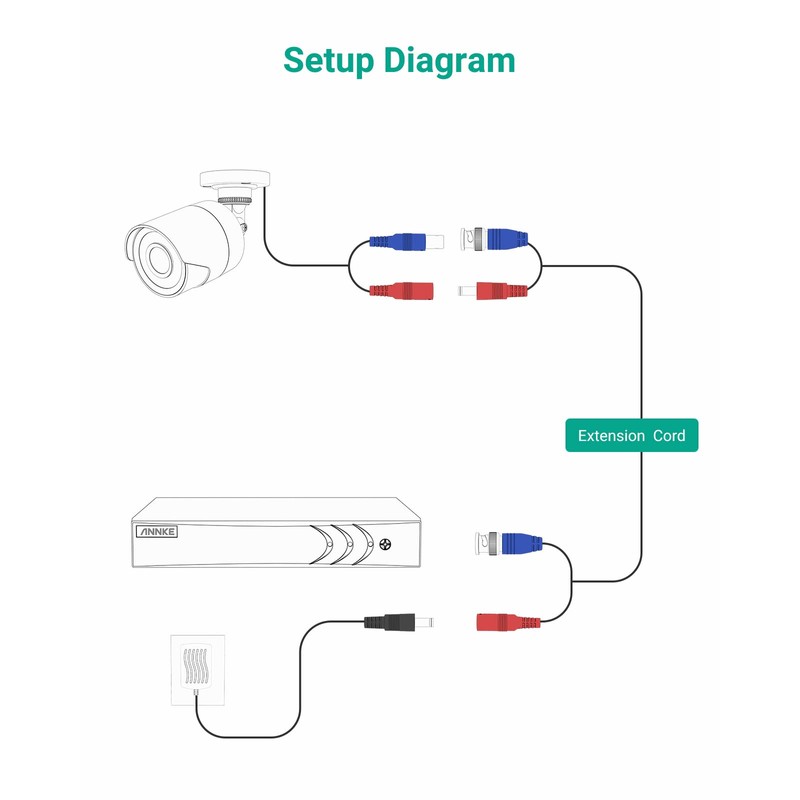 Setup Diagram

Extension Cord

ANNKE