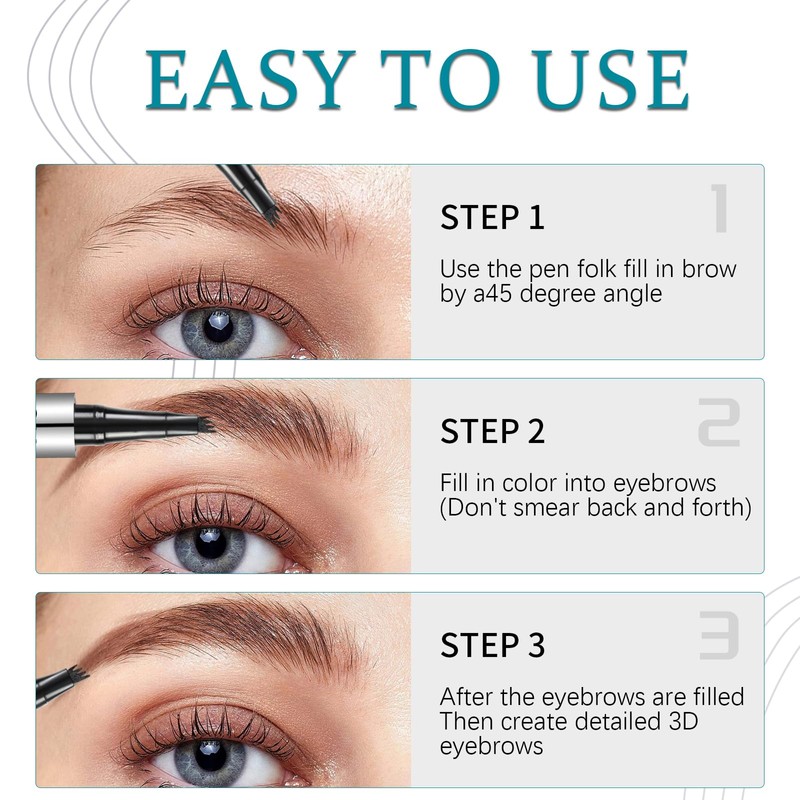 EASY TO USE

STEP 1

1

Use the pen folk fill in brow by a45 degree angle

STEP 2

2

Fill in color into eyebrows (Don't smear back and forth)

STEP 3

3

After the eyebrows are filled Then create detailed 3D eyebrows