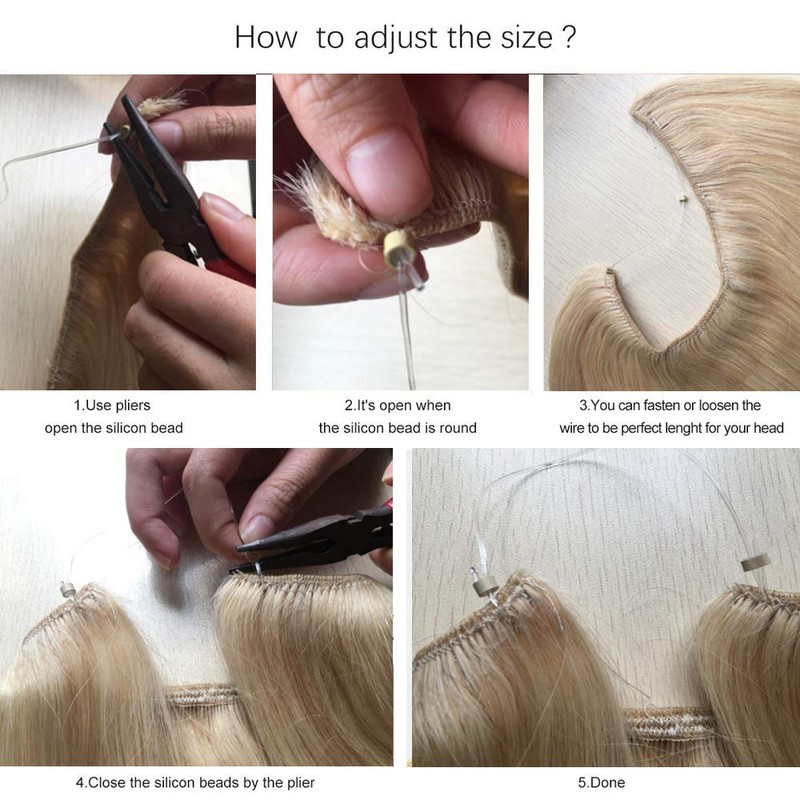 How to adjust the size ?

1.Use pliers
open the silicon bead

2.It's open when
the silicon bead is round

3.You can fasten or loosen the
wire to be perfect lenght for your head

4.Close the silicon beads by the plier

5.Done