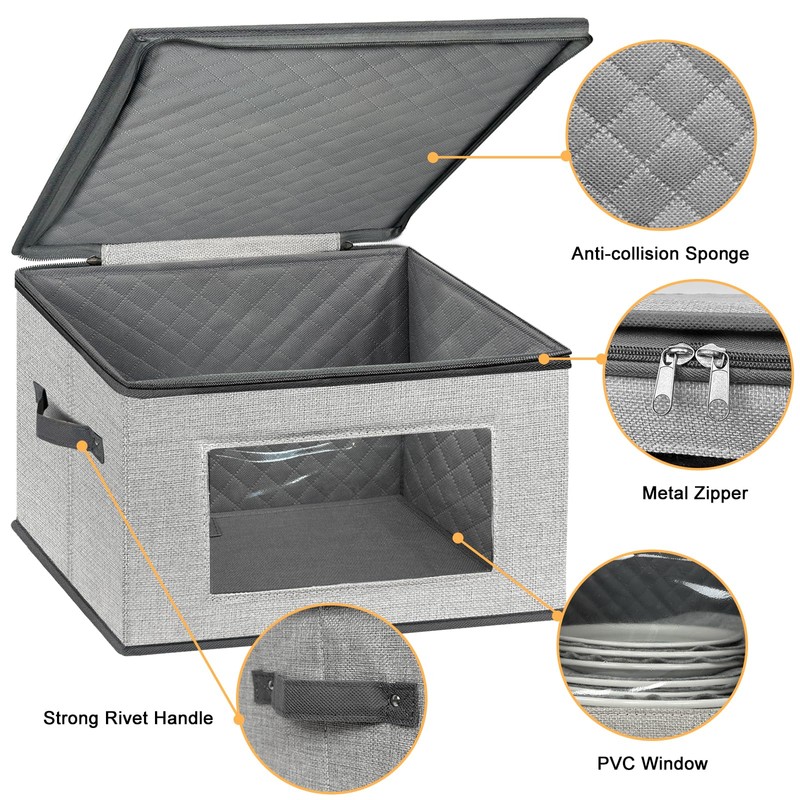 Anti-collision Sponge

Metal Zipper

Strong Rivet Handle

PVC Window