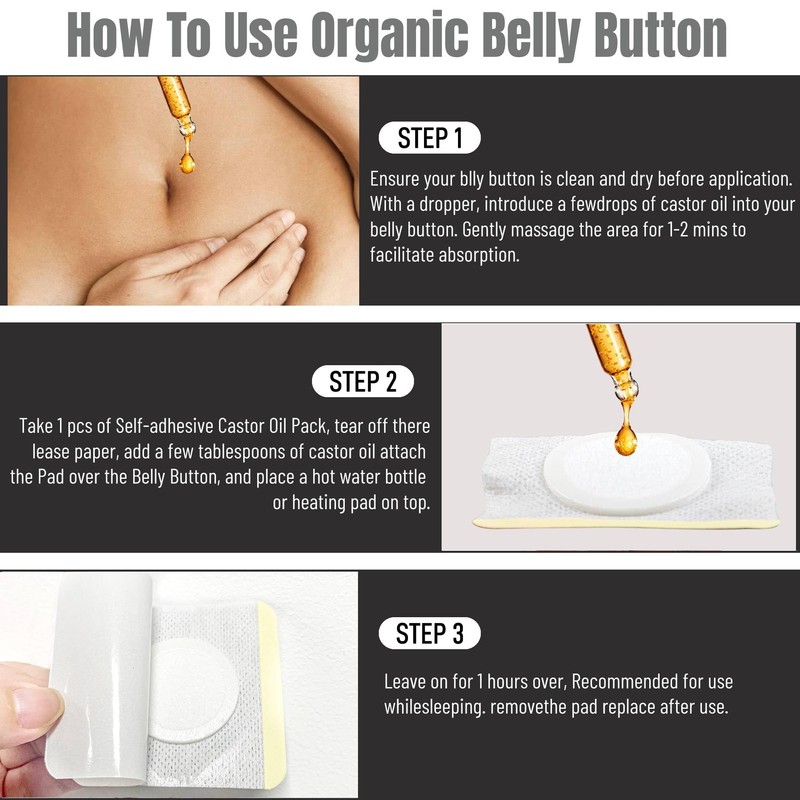 How To Use Organic Belly Button

STEP 1

Ensure your blly button is clean and dry before application. With a dropper, introduce a fewdrops of castor oil into your belly button. Gently massage the area for 1-2 mins to facilitate absorption.

STEP 2

Take 1 pcs of Self-adhesive Castor Oil Pack, tear off there lease paper, add a few tablespoons of castor oil attach the Pad over the Belly Button, and place a hot water bottle or heating pad on top.

STEP 3

Leave on for 1 hours over, Recommended for use whilesleeping. removethe pad replace after use.