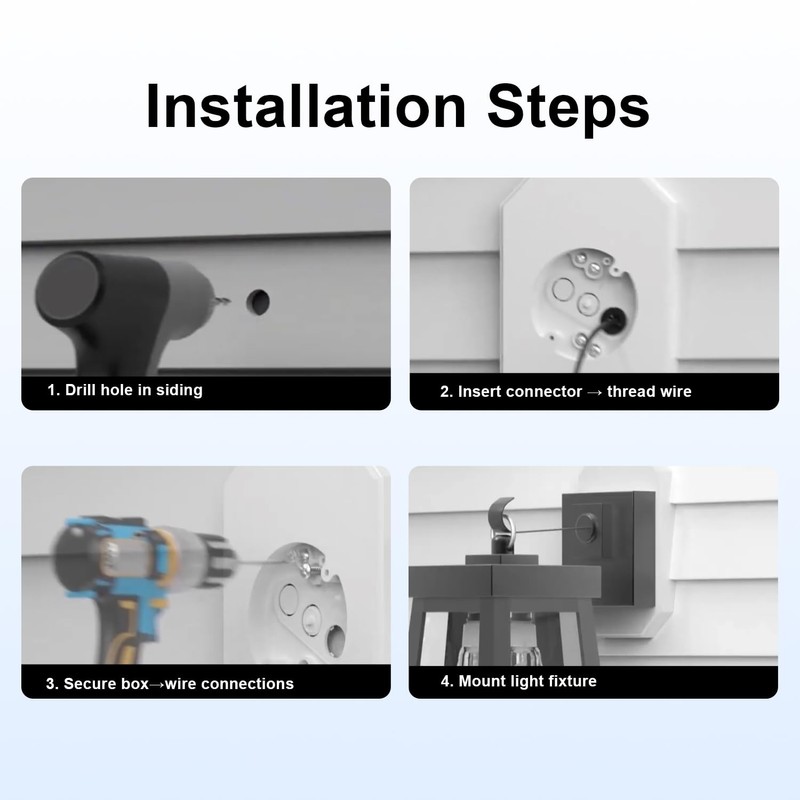 Installation Steps

1. Drill hole in siding

2. Insert connector → thread wire

3. Secure box→wire connections

4. Mount light fixture