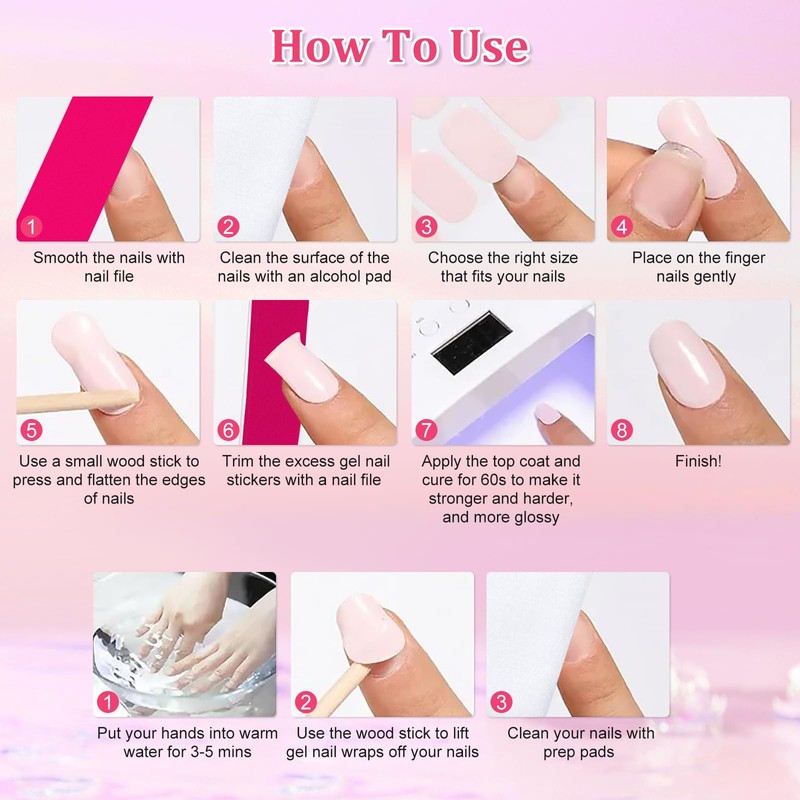 How To Use

1
Smooth the nails with nail file

2
Clean the surface of the nails with an alcohol pad

3
Choose the right size that fits your nails

4
Place on the finger nails gently

5
Use a small wood stick to press and flatten the edges of nails

6
Trim the excess gel nail stickers with a nail file

7
Apply the top coat and cure for 60s to make it stronger and harder, and more glossy

8
Finish!

1
Put your hands into warm water for 3-5 mins

2
Use the wood stick to lift gel nail wraps off your nails

3
Clean your nails with prep pads