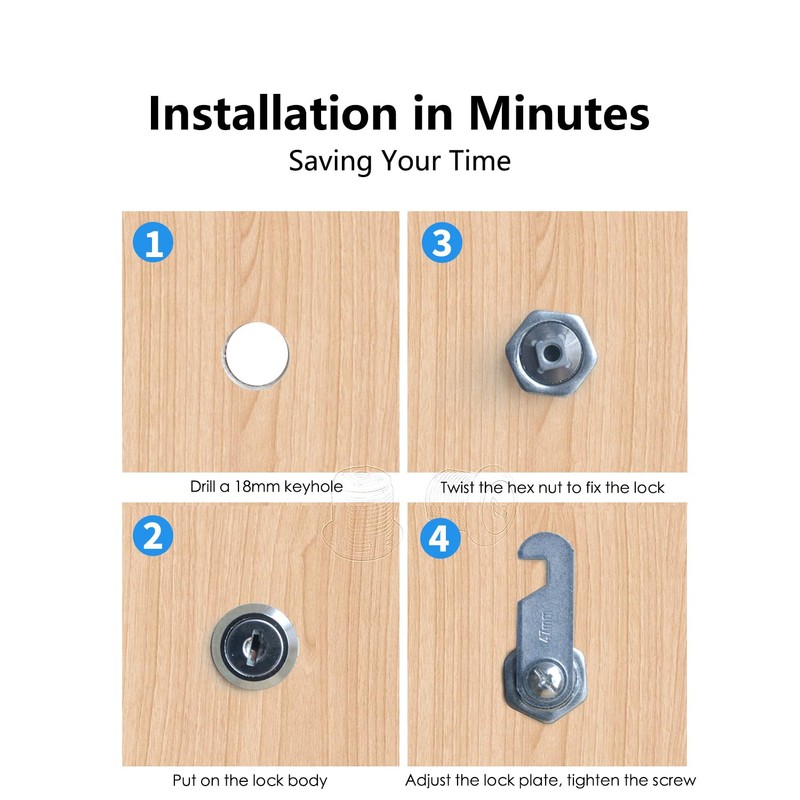 Installation in Minutes

Saving Your Time

1

Drill a 18mm keyhole

3

Twist the hex nut to fix the lock

2

Put on the lock body

4

47mm

Adjust the lock plate, tighten the screw