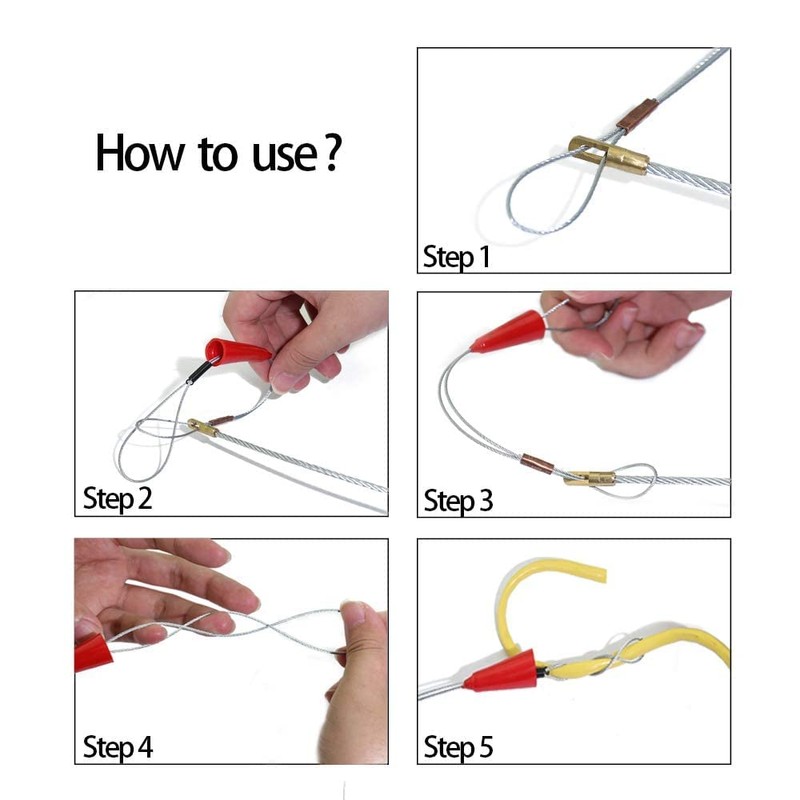 How to use?

Step 1

Step 2

Step 3

Step 4

Step 5