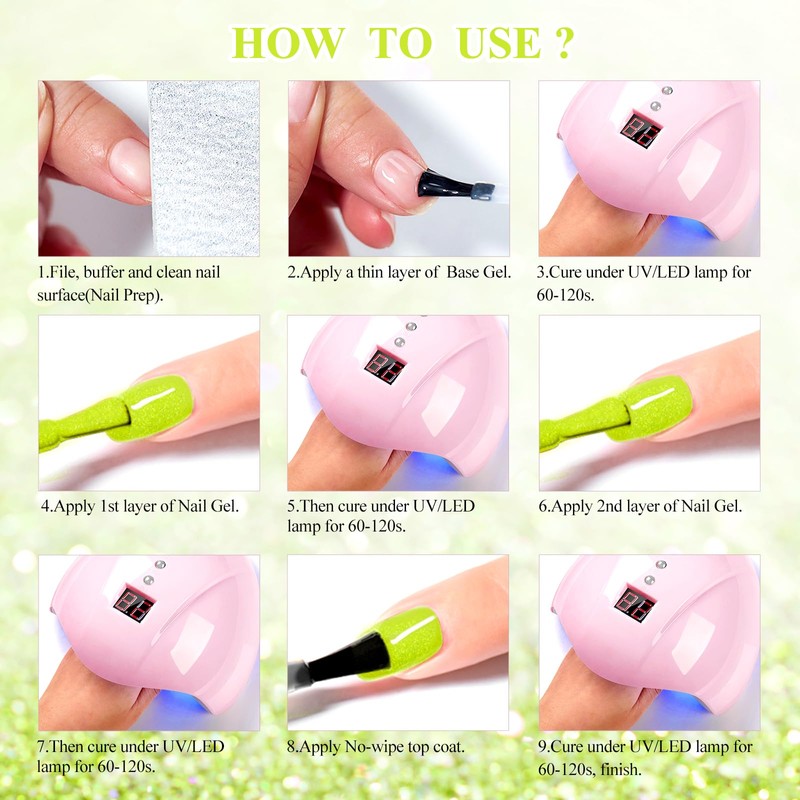 HOW TO USE ?

1.File, buffer and clean nail surface(Nail Prep).

2.Apply a thin layer of Base Gel.

3.Cure under UV/LED lamp for 60-120s.

4.Apply 1st layer of Nail Gel.

5.Then cure under UV/LED lamp for 60-120s.

6.Apply 2nd layer of Nail Gel.

7.Then cure under UV/LED lamp for 60-120s.

8.Apply No-wipe top coat.

9.Cure under UV/LED lamp for 60-120s, finish.