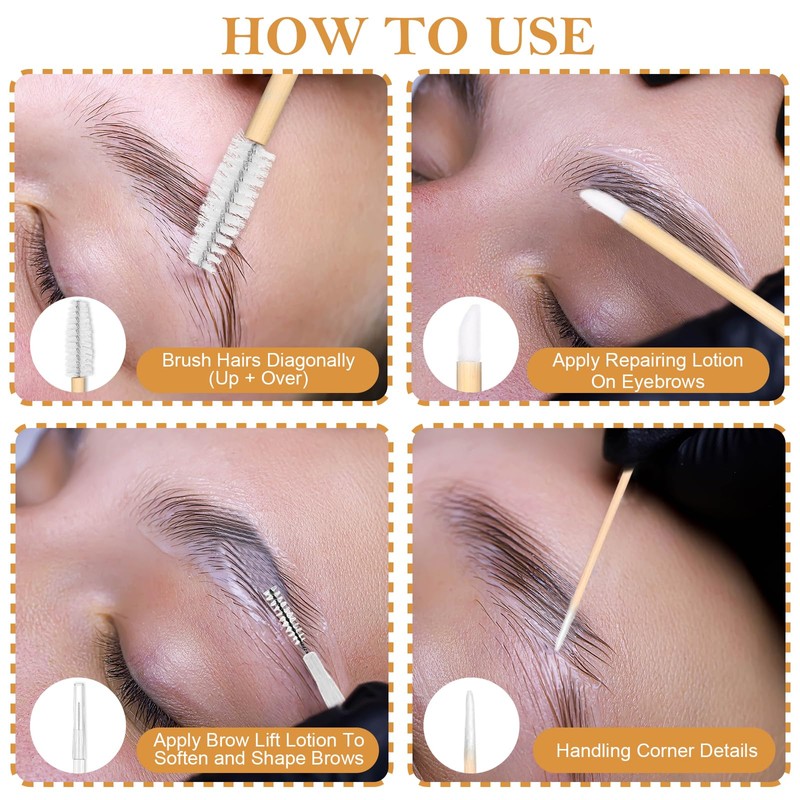 HOW TO USE

Brush Hairs Diagonally (Up + Over)

Apply Repairing Lotion On Eyebrows

Apply Brow Lift Lotion To Soften and Shape Brows

Handling Corner Details