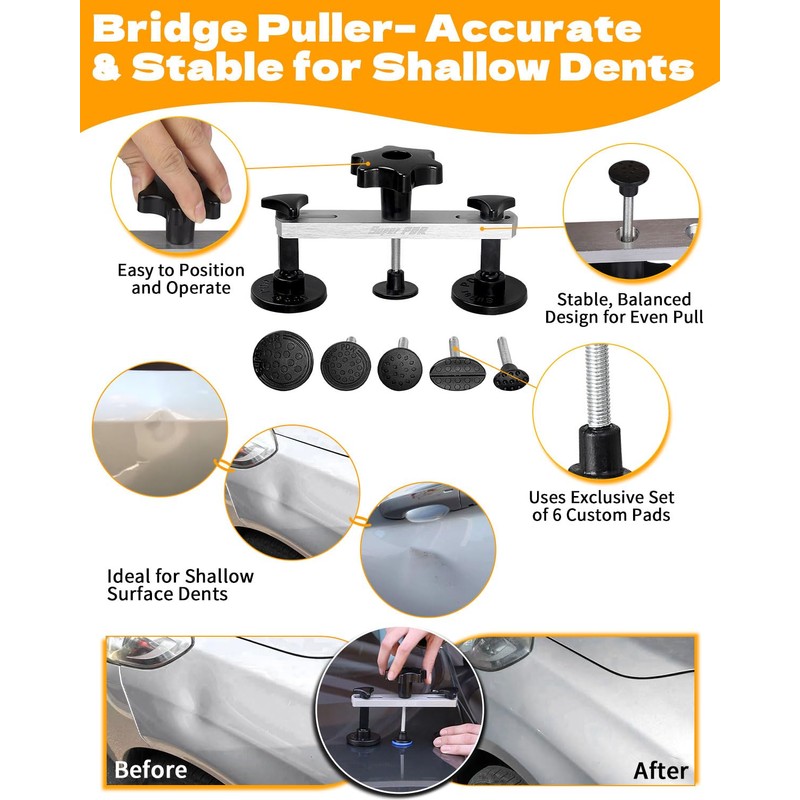 Bridge Puller- Accurate & Stable for Shallow Dents

Easy to Position and Operate

Super PDR

Stable, Balanced Design for Even Pull

Uses Exclusive Set of 6 Custom Pads

Ideal for Shallow Surface Dents

Before

After