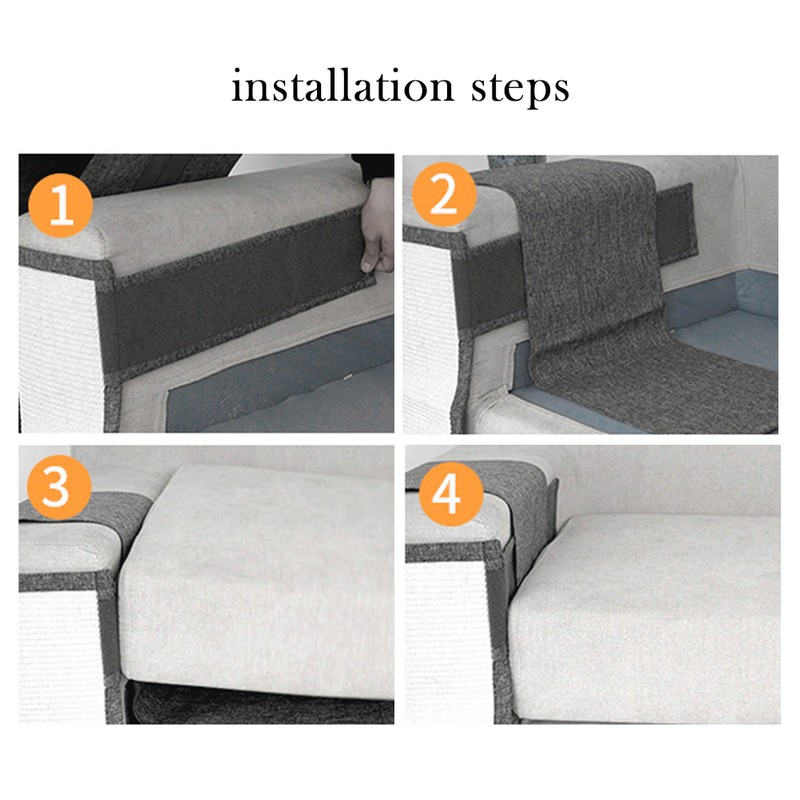 installation steps

1

2

3

4