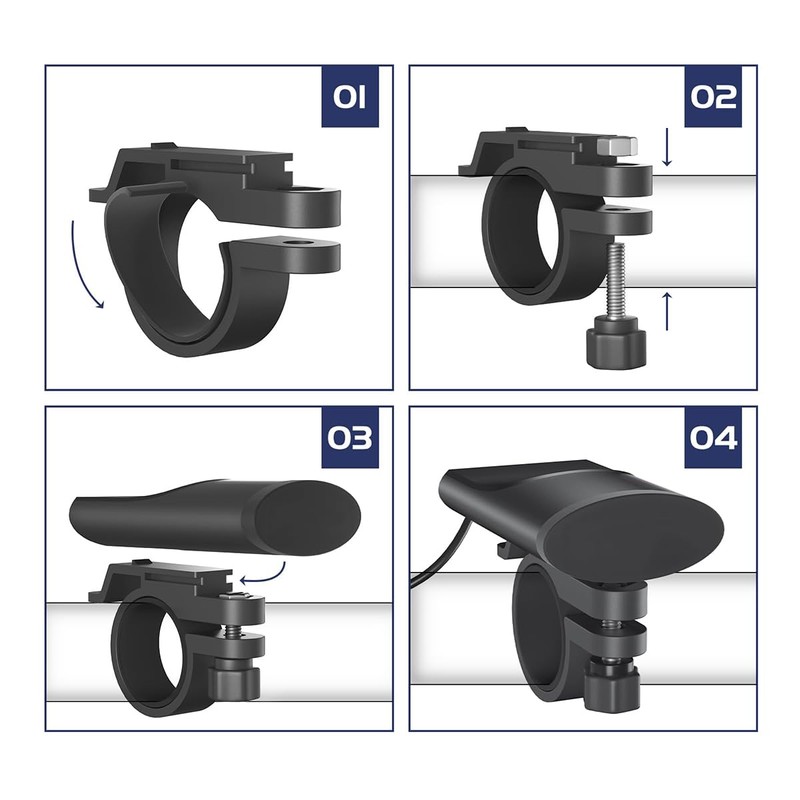 01

02

03

04