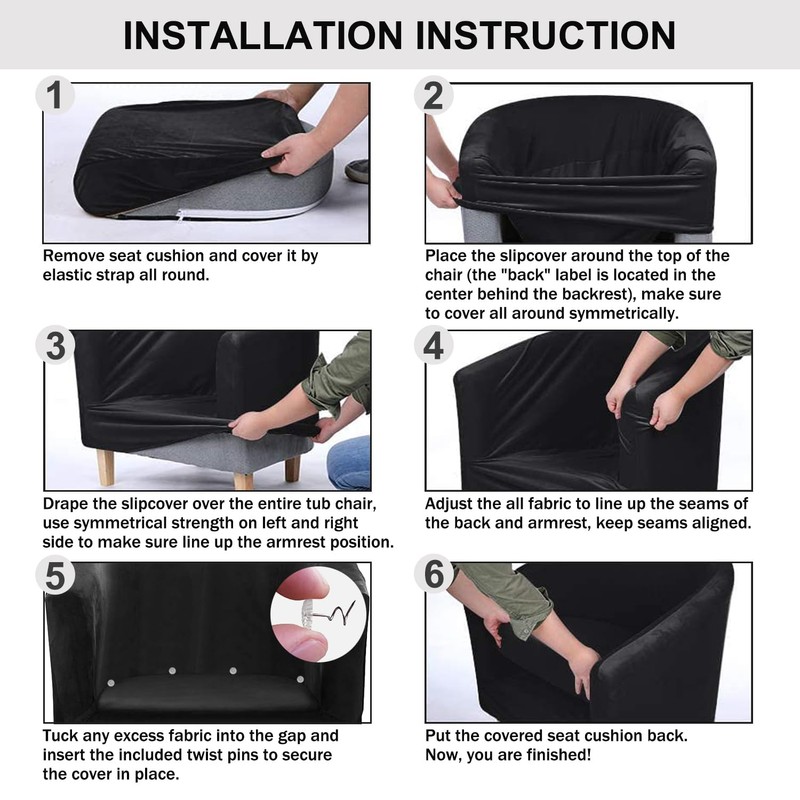 INSTALLATION INSTRUCTION

1

Remove seat cushion and cover it by elastic strap all round.

2

Place the slipcover around the top of the chair (the "back" label is located in the center behind the backrest), make sure to cover all around symmetrically.

3

Drape the slipcover over the entire tub chair, use symmetrical strength on left and right side to make sure line up the armrest position.

4

Adjust the all fabric to line up the seams of the back and armrest, keep seams aligned.

5

Tuck any excess fabric into the gap and insert the included twist pins to secure the cover in place.

6

Put the covered seat cushion back. Now, you are finished!