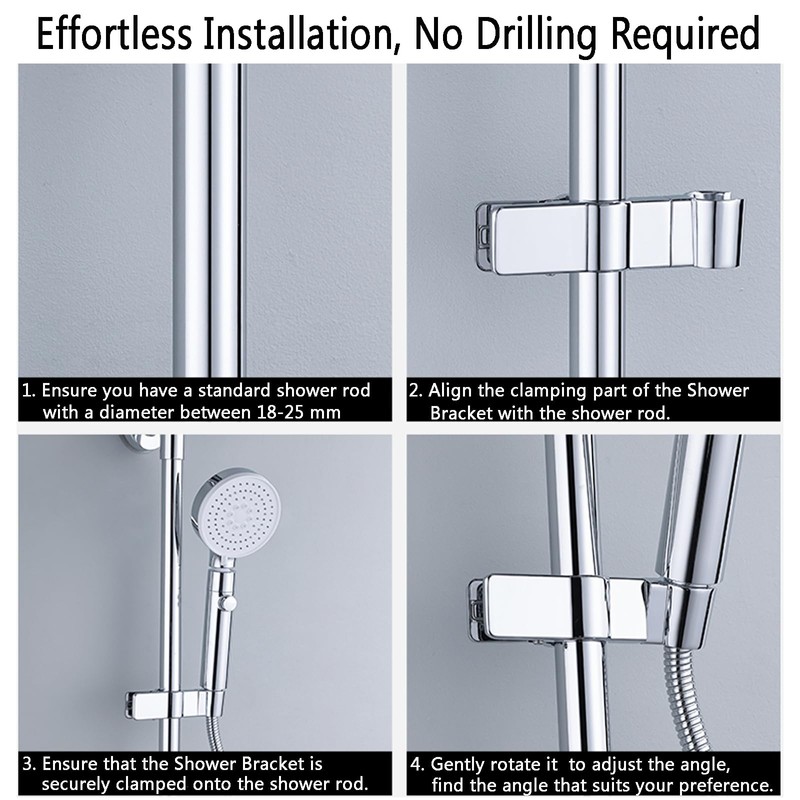 Effortless Installation, No Drilling Required

1. Ensure you have a standard shower rod with a diameter between 18-25 mm

2. Align the clamping part of the Shower Bracket with the shower rod.

3. Ensure that the Shower Bracket is securely clamped onto the shower rod.

4. Gently rotate it to adjust the angle, find the angle that suits your preference.