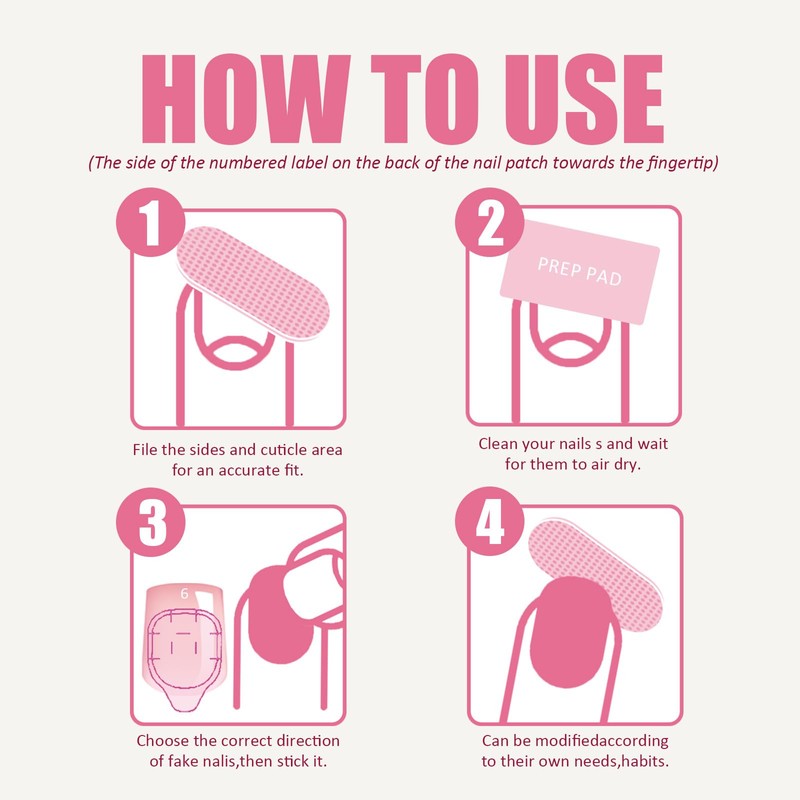 HOW TO USE

(The side of the numbered label on the back of the nail patch towards the fingertip)

1

File the sides and cuticle area for an accurate fit.

2

PREP PAD

Clean your nails s and wait for them to air dry.

3

6

Choose the correct direction of fake nalis,then stick it.

4

Can be modifiedaccording to their own needs,habits.