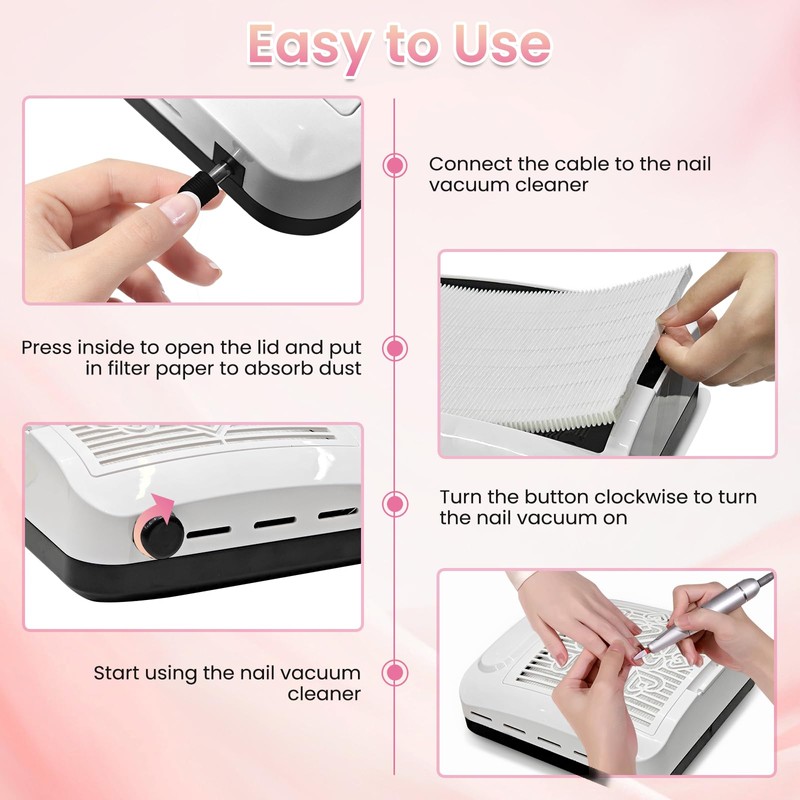 Easy to Use

Connect the cable to the nail vacuum cleaner

Press inside to open the lid and put in filter paper to absorb dust

Turn the button clockwise to turn the nail vacuum on

Start using the nail vacuum cleaner