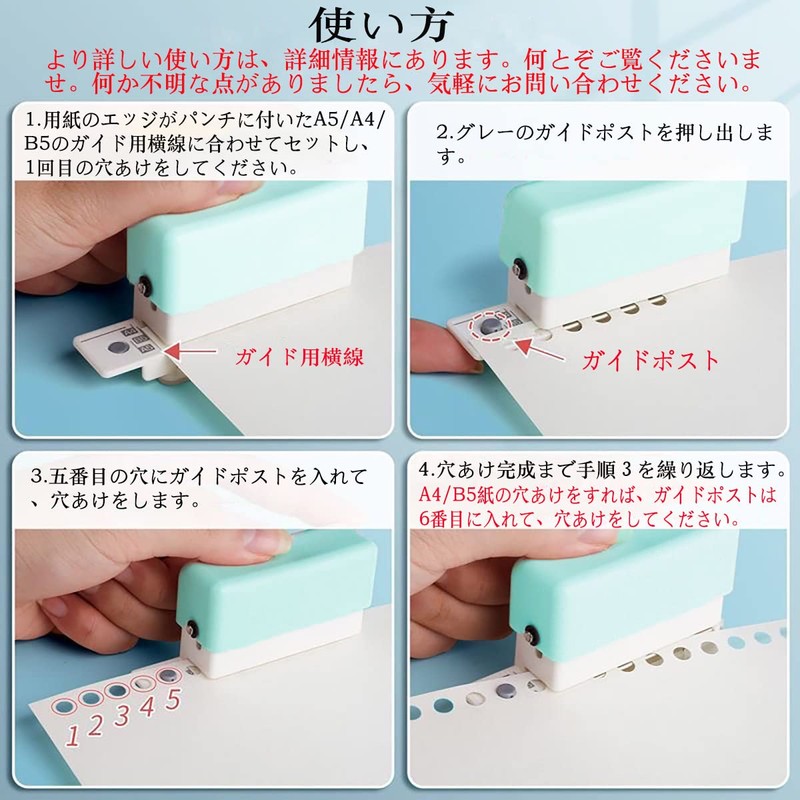 使い方

より詳しい使い方は、詳細情報にあります。何とぞご覧くださいませ。何か不明な点がありましたら、気軽にお問い合わせください。

1.用紙のエッジがパンチに付いたA5/A4/B5のガイド用横線に合わせてセットし、1回目の穴あけをしてください。

ガイド用横線

2.グレーのガイドポストを押し出します。

ガイドポスト

3.五番目の穴にガイドポストを入れて、穴あけをします。

1 2 3 4 5

4.穴あけ完成まで手順３を繰り返します。
A4/B5紙の穴あけをすれば、ガイドポストは6番目に入れて、穴あけをしてください。