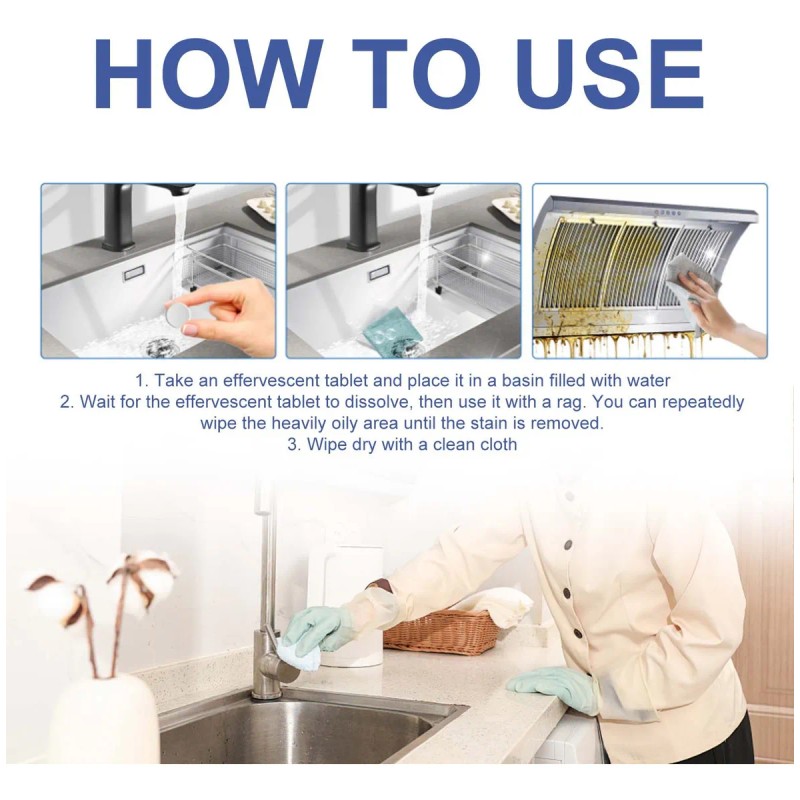 HOW TO USE

1. Take an effervescent tablet and place it in a basin filled with water
2. Wait for the effervescent tablet to dissolve, then use it with a rag. You can repeatedly wipe the heavily oily area until the stain is removed.
3. Wipe dry with a clean cloth