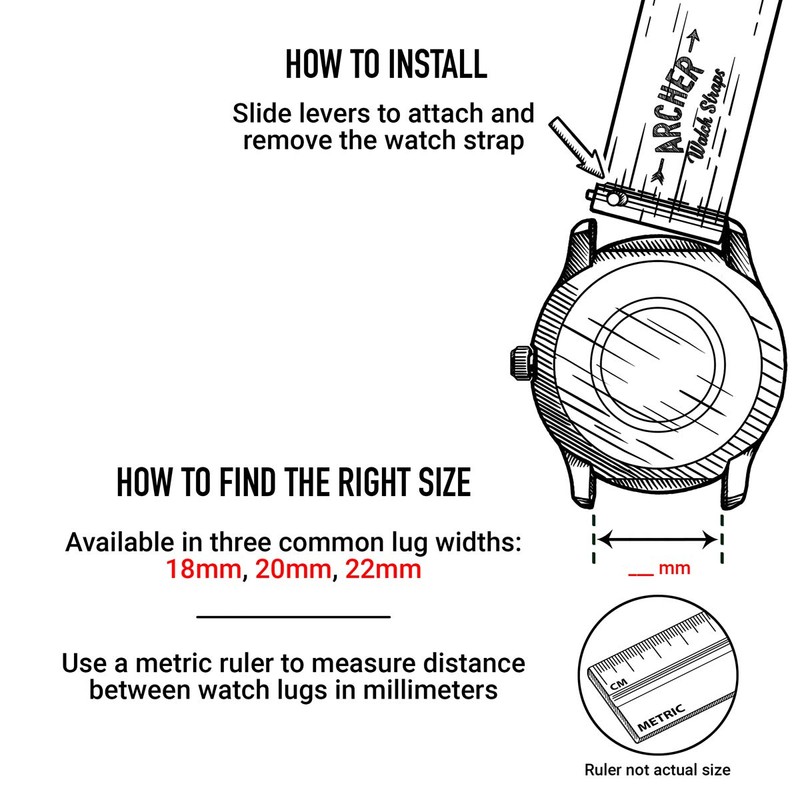 HOW TO INSTALL

Slide levers to attach and remove the watch strap

ARCHER Watch Straps

HOW TO FIND THE RIGHT SIZE

Available in three common lug widths: 18mm, 20mm, 22mm

__ mm

Use a metric ruler to measure distance between watch lugs in millimeters

CM

METRIC

Ruler not actual size