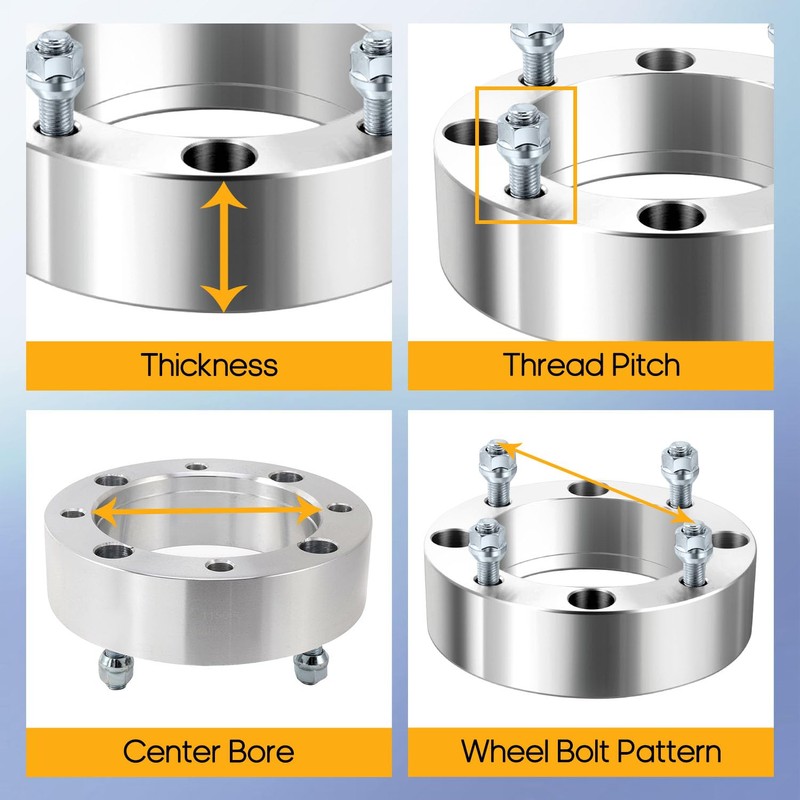 Thickness

Thread Pitch

Center Bore

Wheel Bolt Pattern