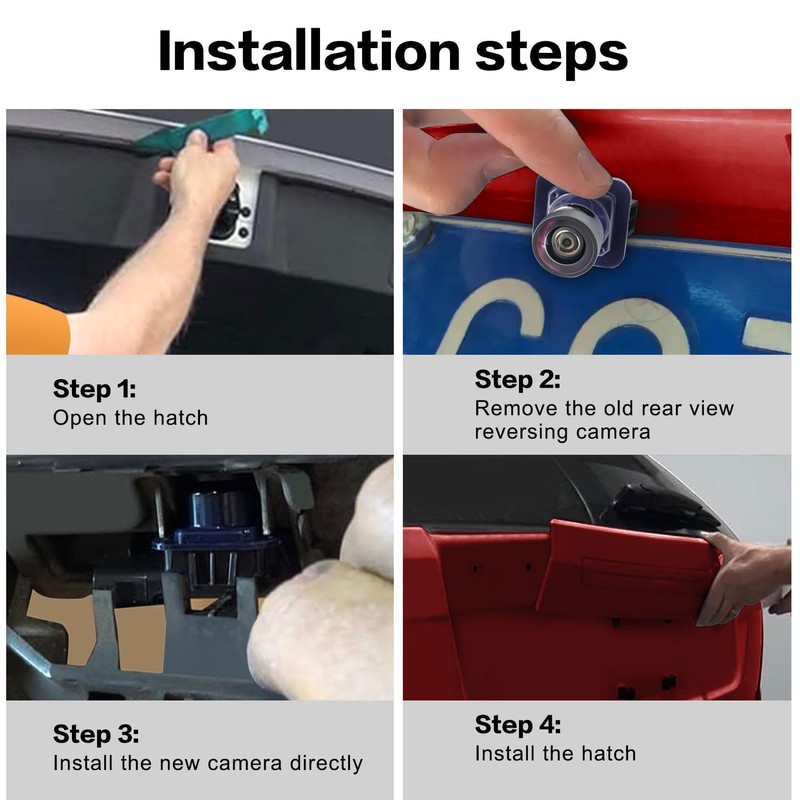 Installation steps

Step 1:
Open the hatch

Step 2:
Remove the old rear view reversing camera

Step 3:
Install the new camera directly

Step 4:
Install the hatch