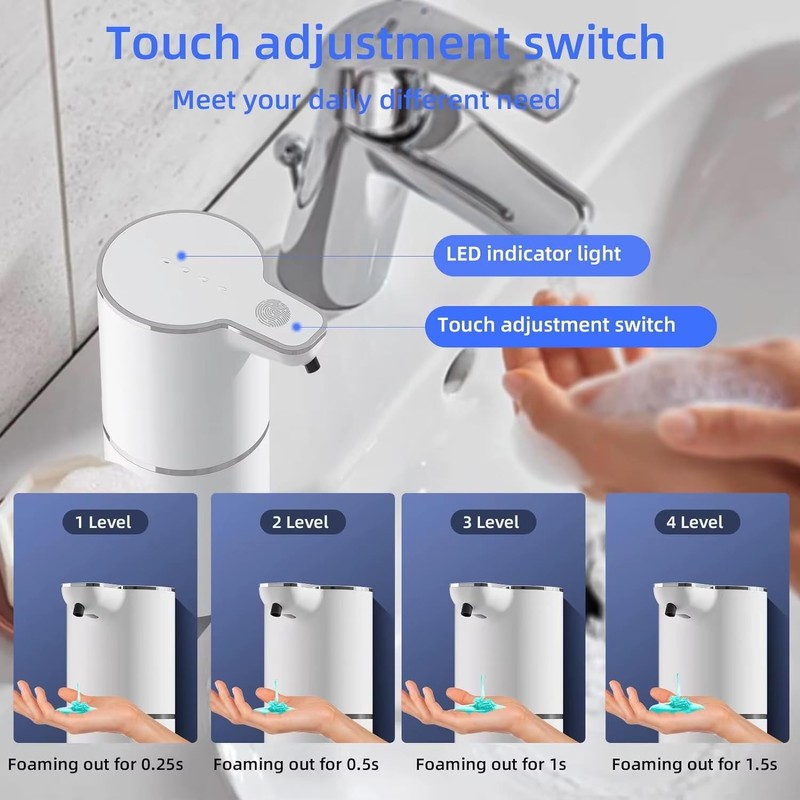 Touch adjustment switch

Meet your daily different need

LED indicator light

Touch adjustment switch

1 Level

2 Level

3 Level

4 Level

Foaming out for 0.25s

Foaming out for 0.5s

Foaming out for 1s

Foaming out for 1.5s