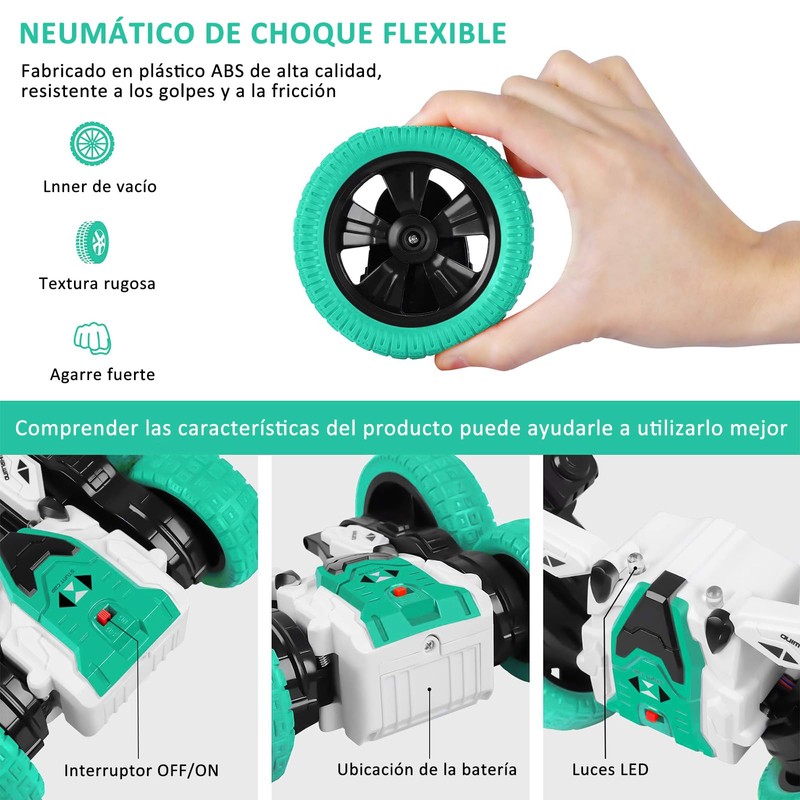 NEUMÁTICO DE CHOQUE FLEXIBLE

Fabricado en plástico ABS de alta calidad, resistente a los golpes y a la fricción

Lnner de vacío

Textura rugosa

Agarre fuerte

Comprender las características del producto puede ayudarle a utilizarlo mejor

Interruptor OFF/ON

Ubicación de la batería

Luces LED