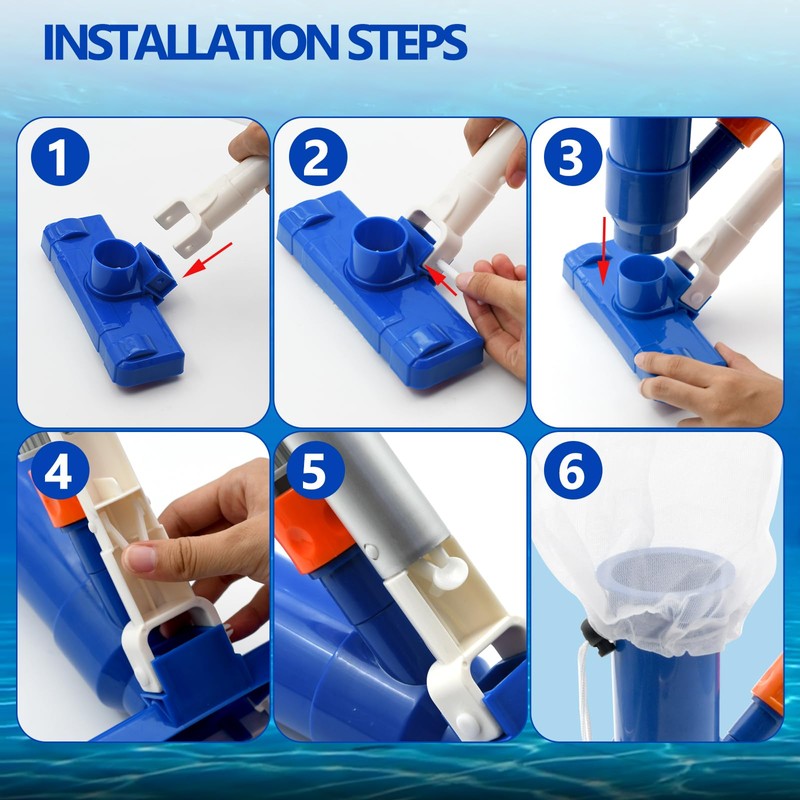 INSTALLATION STEPS

1

2

3

4

5

6