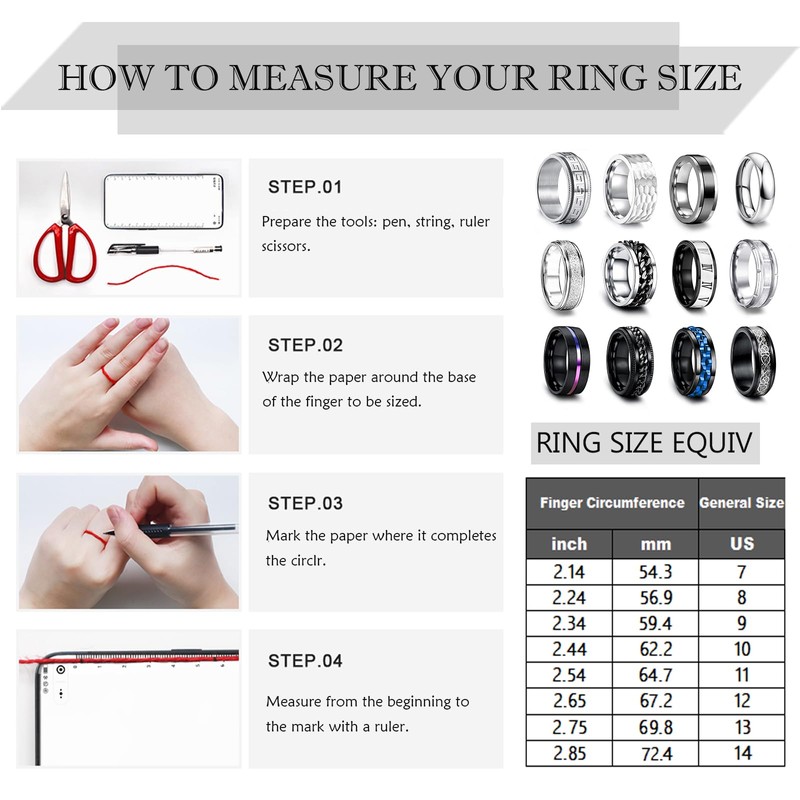 HOW TO MEASURE YOUR RING SIZE

STEP.01

Prepare the tools: pen, string, ruler scissors.

STEP.02

Wrap the paper around the base of the finger to be sized.

STEP.03

Mark the paper where it completes the circlr.

STEP.04

Measure from the beginning to the mark with a ruler.

RING SIZE EQUIV

| Finger Circumference | | General Size |
|---|---|---|
| inch | mm | US |
| 2.14 | 54.3 | 7 |
| 2.24 | 56.9 | 8 |
| 2.34 | 59.4 | 9 |
| 2.44 | 62.2 | 10 |
| 2.54 | 64.7 | 11 |
| 2.65 | 67.2 | 12 |
| 2.75 | 69.8 | 13 |
| 2.85 | 72.4 | 14 |