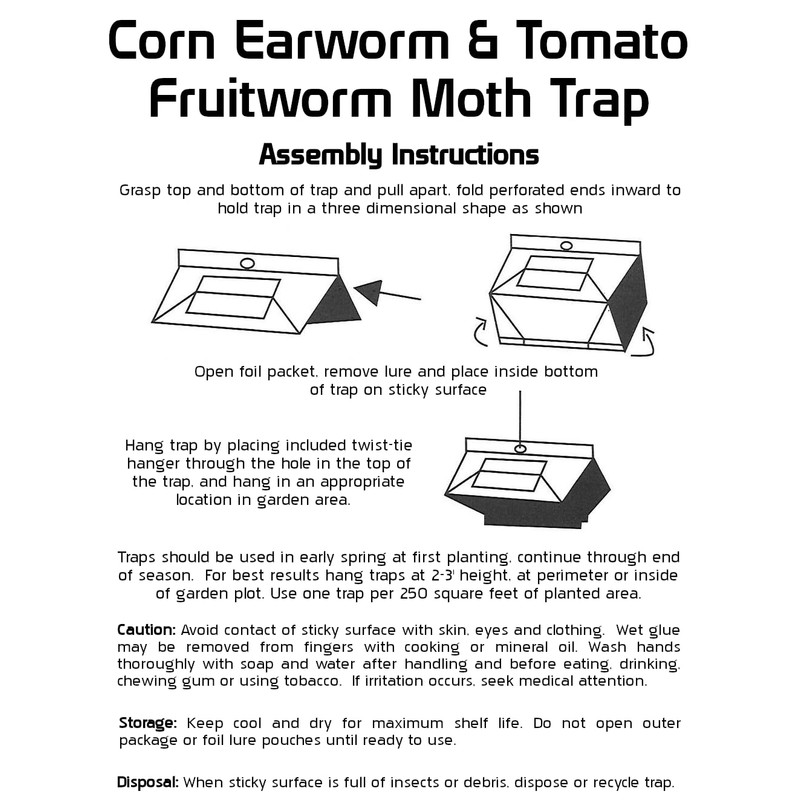 Corn Earworm & Tomato Fruitworm Moth Trap

Assembly Instructions

Grasp top and bottom of trap and pull apart. fold perforated ends inward to hold trap in a three dimensional shape as shown

Open foil packet. remove lure and place inside bottom of trap on sticky surface

Hang trap by placing included twist-tie hanger through the hole in the top of the trap. and hang in an appropriate location in garden area.

Traps should be used in early spring at first planting. continue through end of season. For best results hang traps at 2-3' height. at perimeter or inside of garden plot. Use one trap per 250 square feet of planted area.

Caution: Avoid contact of sticky surface with skin. eyes and clothing. Wet glue may be removed from fingers with cooking or mineral oil. Wash hands thoroughly with soap and water after handling and before eating. drinking. chewing gum or using tobacco. If irritation occurs. seek medical attention.

Storage: Keep cool and dry for maximum shelf life. Do not open outer package or foil lure pouches until ready to use.

Disposal: When sticky surface is full of insects or debris. dispose or recycle trap.