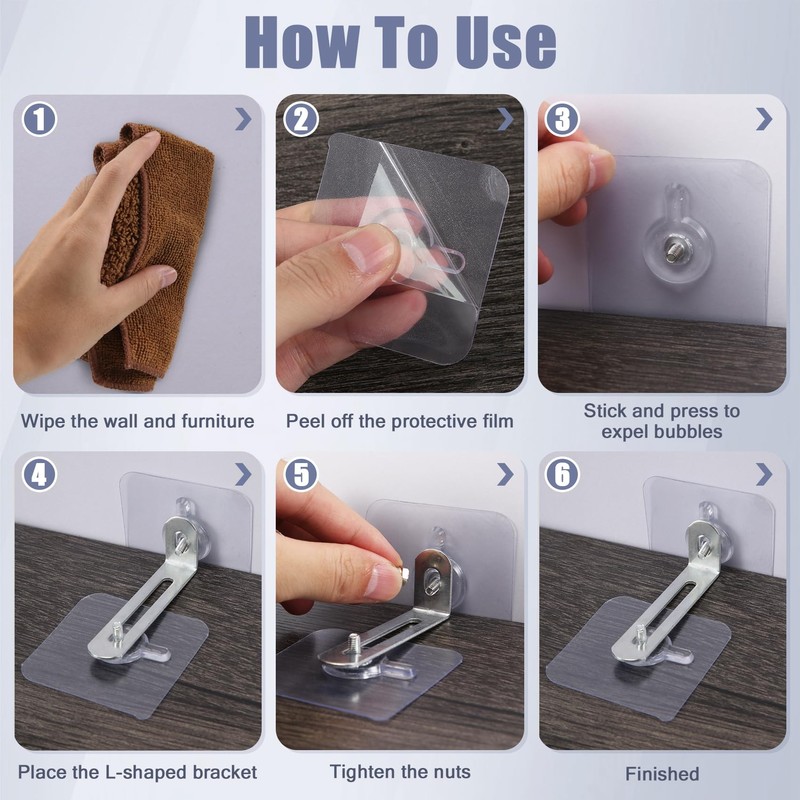 How To Use

1
Wipe the wall and furniture

2
Peel off the protective film

3
Stick and press to expel bubbles

4
Place the L-shaped bracket

5
Tighten the nuts

6
Finished