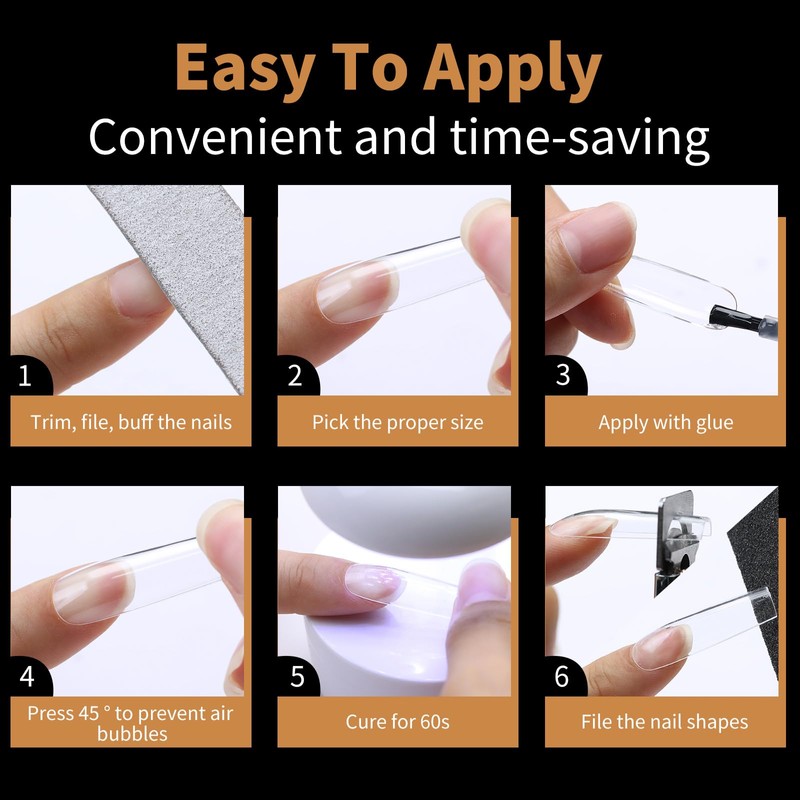 Easy To Apply
Convenient and time-saving

1
Trim, file, buff the nails

2
Pick the proper size

3
Apply with glue

4
Press 45 ° to prevent air bubbles

5
Cure for 60s

6
File the nail shapes