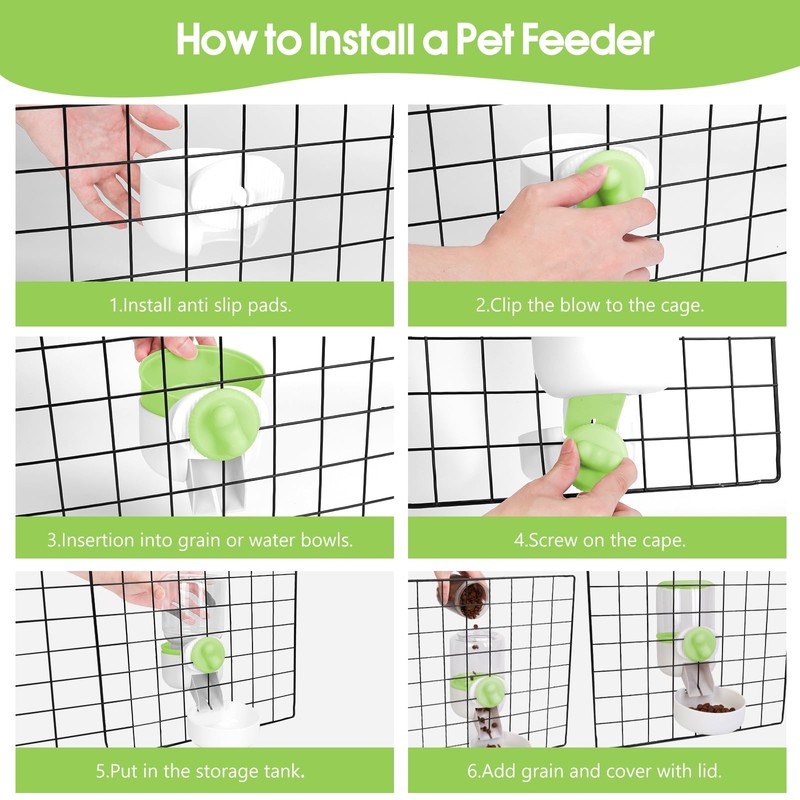 How to Install a Pet Feeder

1.Install anti slip pads.

2.Clip the blow to the cage.

3.Insertion into grain or water bowls.

4.Screw on the cape.

5.Put in the storage tank.

6.Add grain and cover with lid.