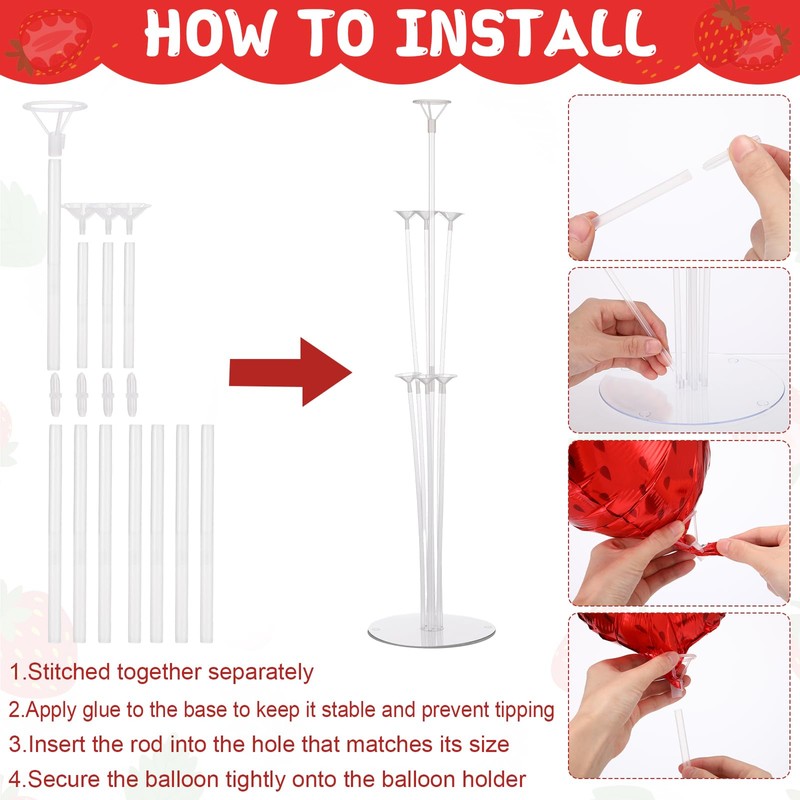 HOW TO INSTALL

1.Stitched together separately

2.Apply glue to the base to keep it stable and prevent tipping

3.Insert the rod into the hole that matches its size

4.Secure the balloon tightly onto the balloon holder