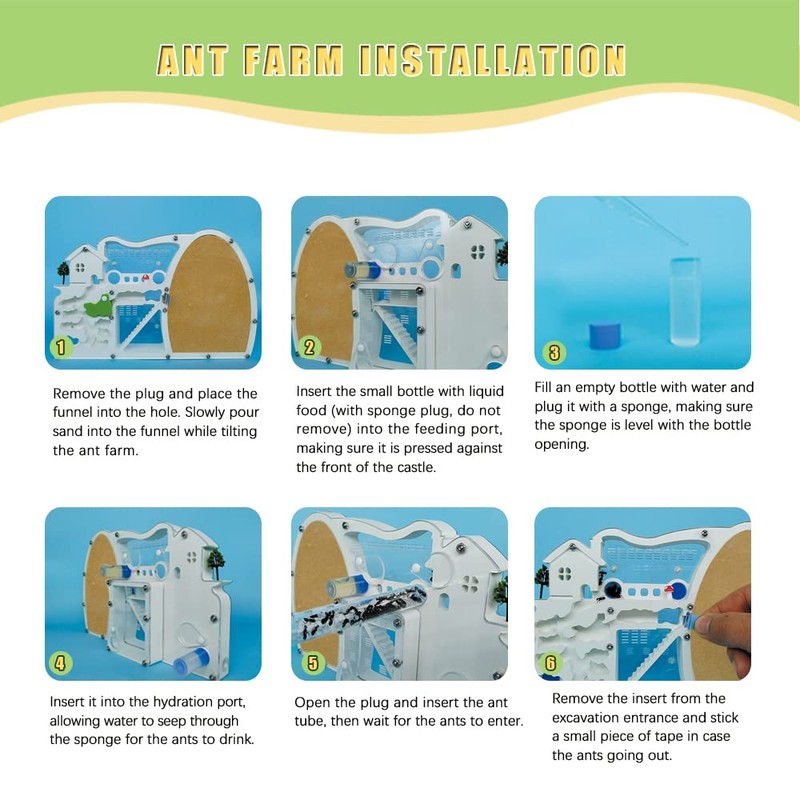 ANT FARM INSTALLATION

1

Remove the plug and place the funnel into the hole. Slowly pour sand into the funnel while tilting the ant farm.

2

Insert the small bottle with liquid food (with sponge plug, do not remove) into the feeding port, making sure it is pressed against the front of the castle.

3

Fill an empty bottle with water and plug it with a sponge, making sure the sponge is level with the bottle opening.

4

Insert it into the hydration port, allowing water to seep through the sponge for the ants to drink.

5

Open the plug and insert the ant tube, then wait for the ants to enter.

6

Remove the insert from the excavation entrance and stick a small piece of tape in case the ants going out.