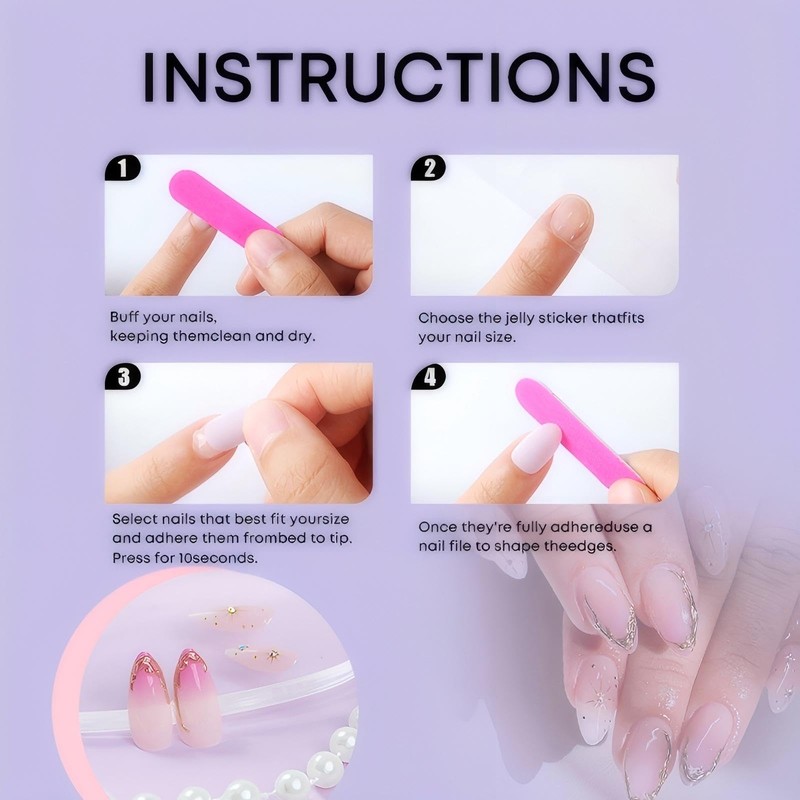 INSTRUCTIONS

1

Buff your nails, keeping themclean and dry.

2

Choose the jelly sticker thatfits your nail size.

3

Select nails that best fit yoursize and adhere them frombed to tip. Press for 10seconds.

4

Once they're fully adhereduse a nail file to shape theedges.