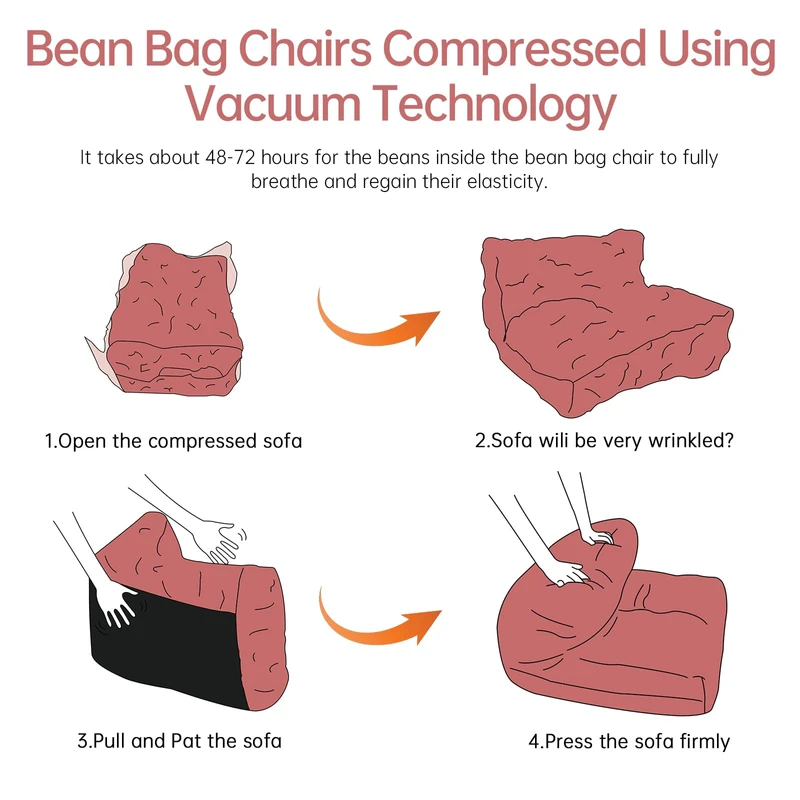 Bean Bag Chairs Compressed Using Vacuum Technology

It takes about 48-72 hours for the beans inside the bean bag chair to fully breathe and regain their elasticity.

1.Open the compressed sofa

2.Sofa wili be very wrinkled?

3.Pull and Pat the sofa

4.Press the sofa firmly