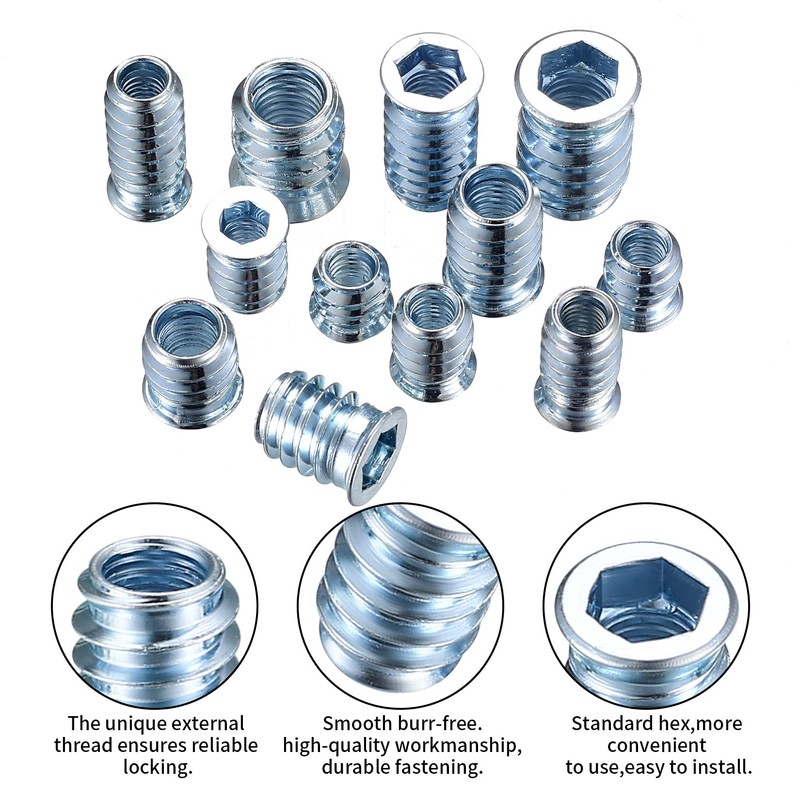 The unique external thread ensures reliable locking.

Smooth burr-free. high-quality workmanship, durable fastening.

Standard hex,more convenient to use,easy to install.