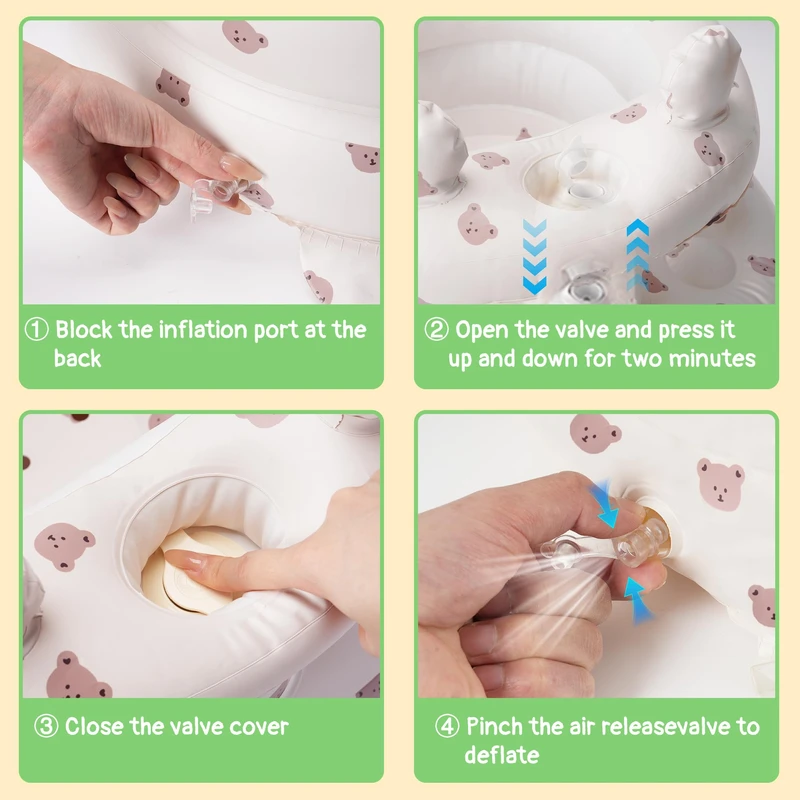 ① Block the inflation port at the back

② Open the valve and press it up and down for two minutes

③ Close the valve cover

④ Pinch the air releasevalve to deflate